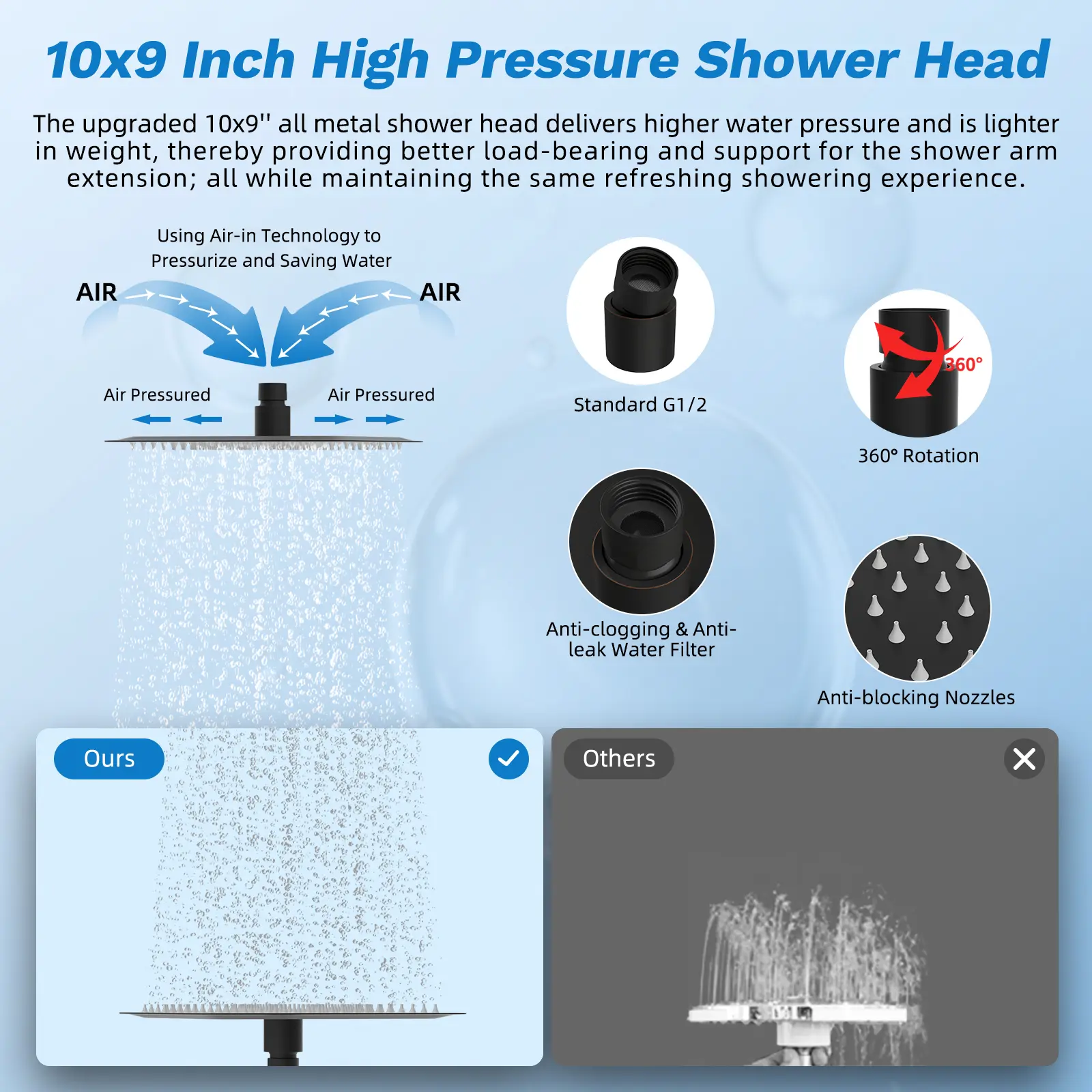 10x9 Inch High Pressure Shower Head

The upgraded 10x9'' all metal shower head delivers higher water pressure and is lighter in weight, thereby providing better load-bearing and support for the shower arm extension; all while maintaining the same refreshing showering experience.

Using Air-in Technology to Pressurize and Saving Water

AIR

AIR

Air Pressured

Air Pressured

Standard G1/2

360°

360° Rotation

Anti-clogging & Anti-leak Water Filter

Anti-blocking Nozzles

Ours

Others