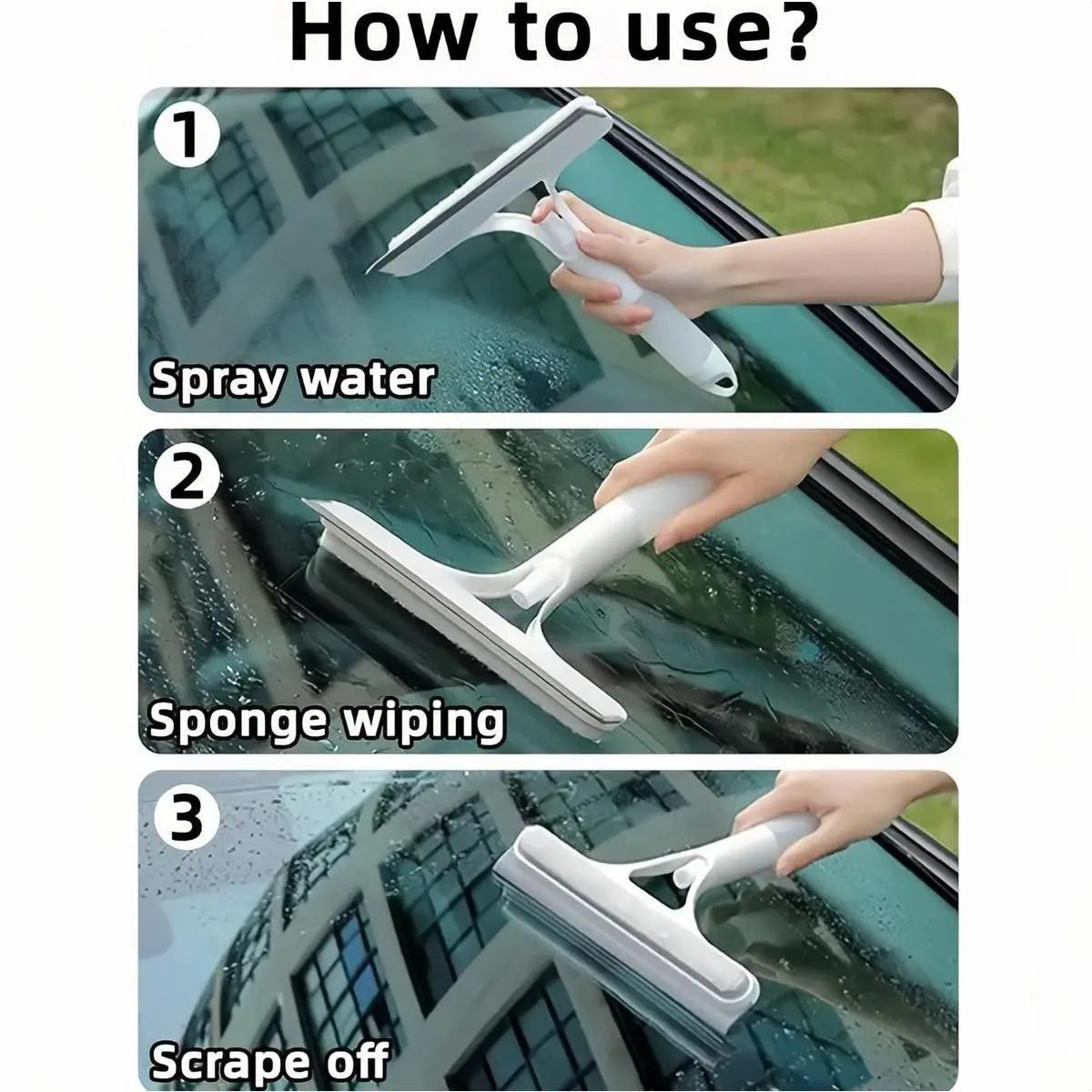 How to use?

1
Spray water

2
Sponge wiping

3
Scrape off