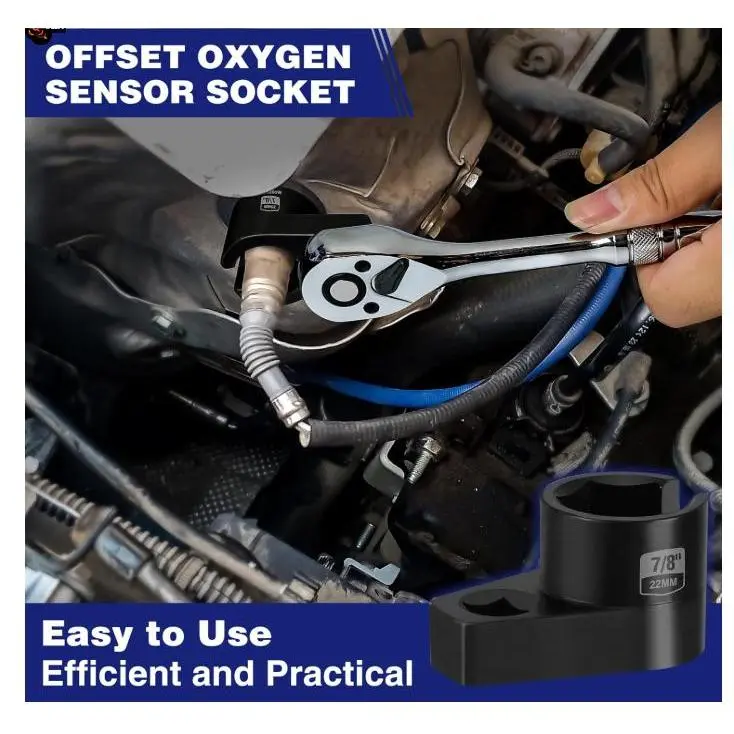 OFFSET OXYGEN SENSOR SOCKET

7/8"
22MM

Easy to Use
Efficient and Practical