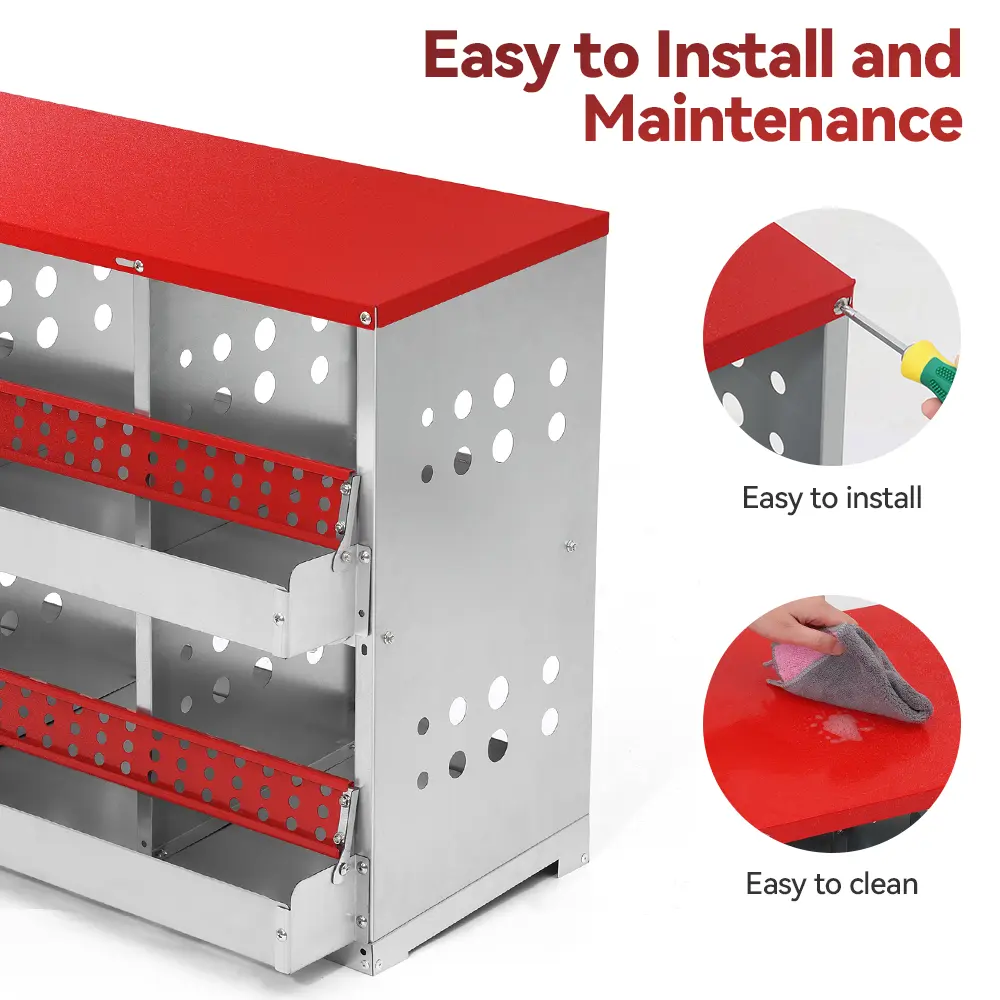 Easy to Install and Maintenance

Easy to install

Easy to clean