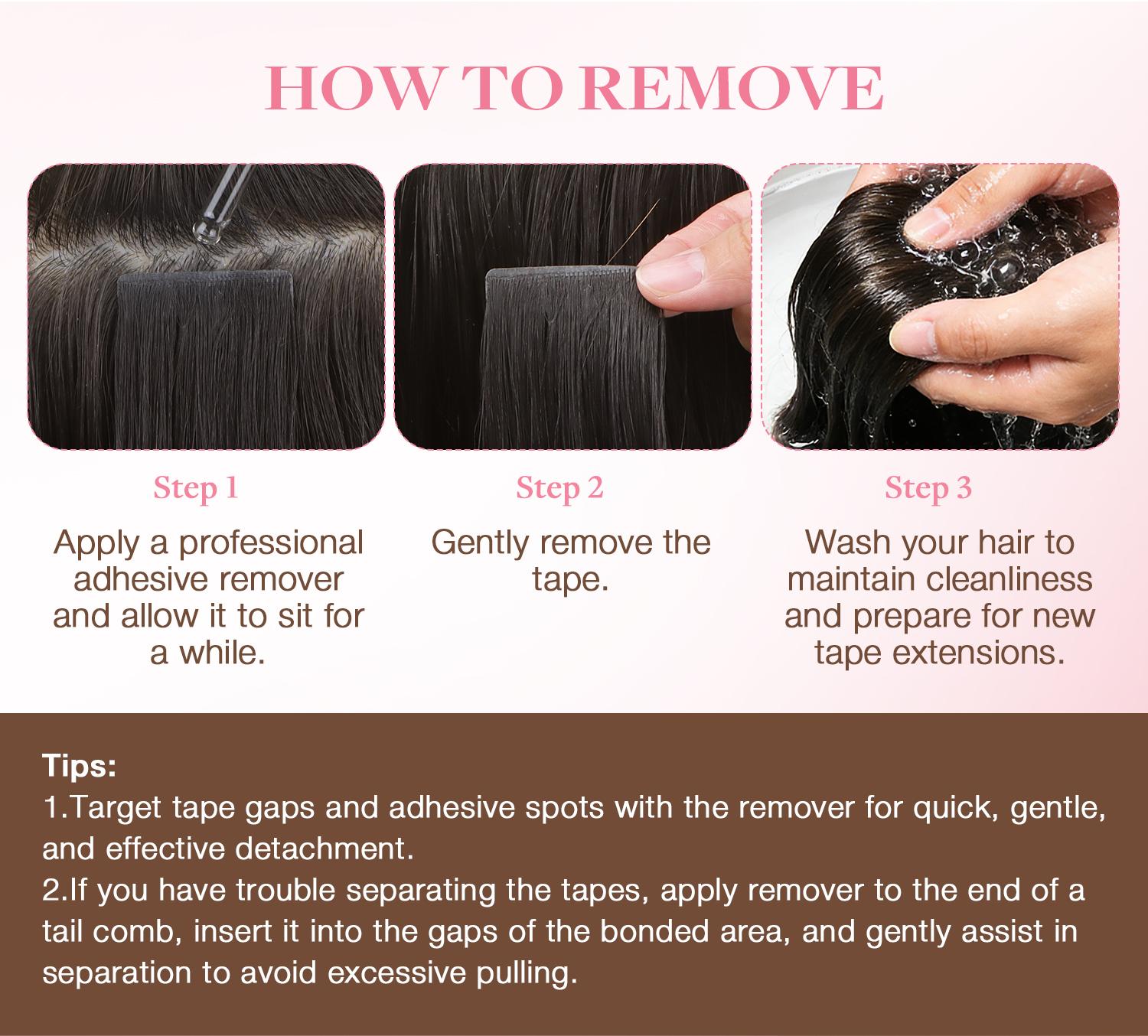 HOW TO REMOVE

Step 1

Apply a professional adhesive remover and allow it to sit for a while.

Step 2

Gently remove the tape.

Step 3

Wash your hair to maintain cleanliness and prepare for new tape extensions.

Tips:
1.Target tape gaps and adhesive spots with the remover for quick, gentle, and effective detachment.
2.If you have trouble separating the tapes, apply remover to the end of a tail comb, insert it into the gaps of the bonded area, and gently assist in separation to avoid excessive pulling.