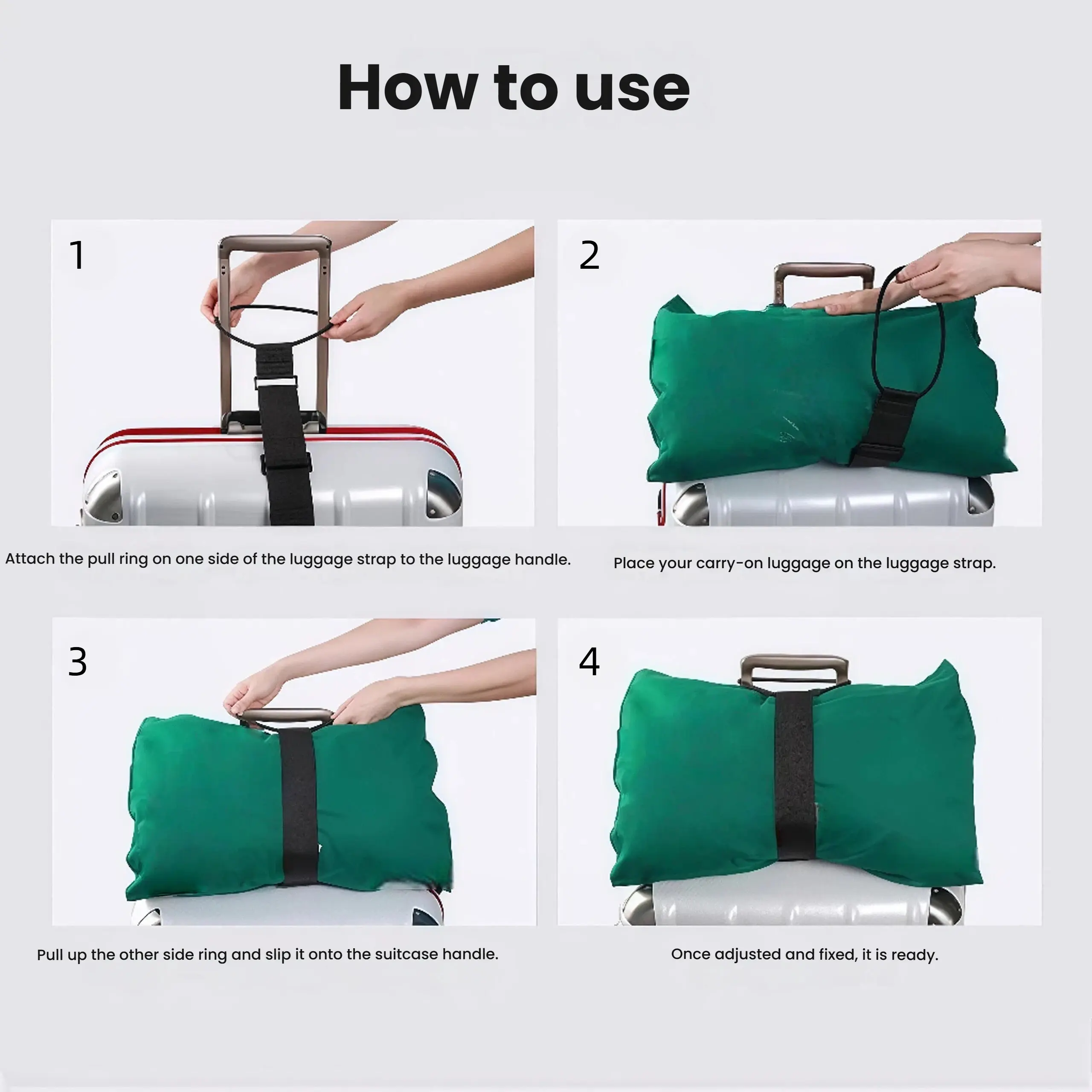 How to use

1

Attach the pull ring on one side of the luggage strap to the luggage handle.

2

Place your carry-on luggage on the luggage strap.

3

Pull up the other side ring and slip it onto the suitcase handle.

4

Once adjusted and fixed, it is ready.