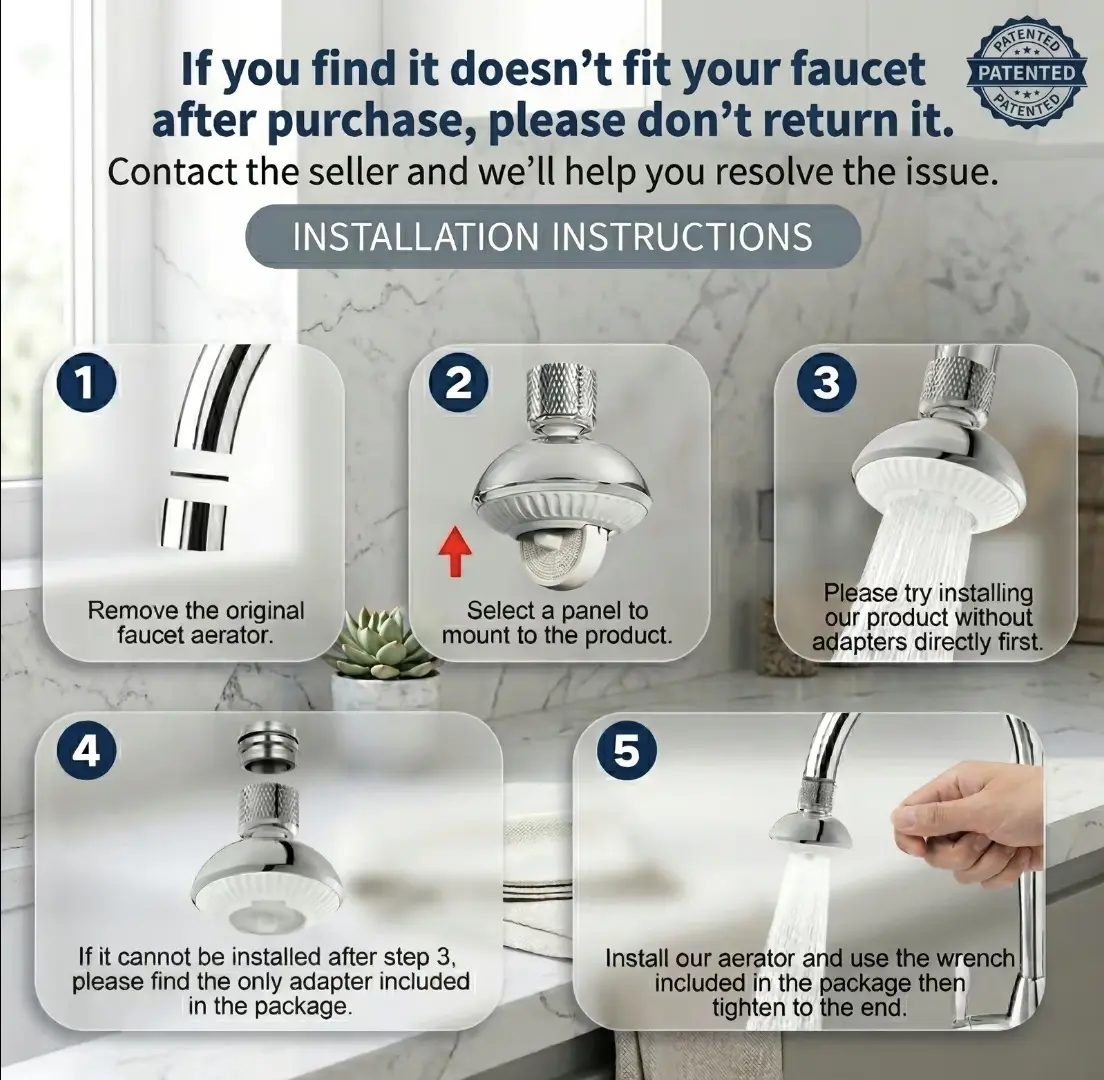 If you find it doesn't fit your faucet after purchase, please don't return it.

PATENTED
PATENTED
PATENTED

Contact the seller and we'll help you resolve the issue.

INSTALLATION INSTRUCTIONS

1
Remove the original faucet aerator.

2
Select a panel to mount to the product.

3
Please try installing our product without adapters directly first.

4
If it cannot be installed after step 3, please find the only adapter included in the package.

5
Install our aerator and use the wrench included in the package then tighten to the end.