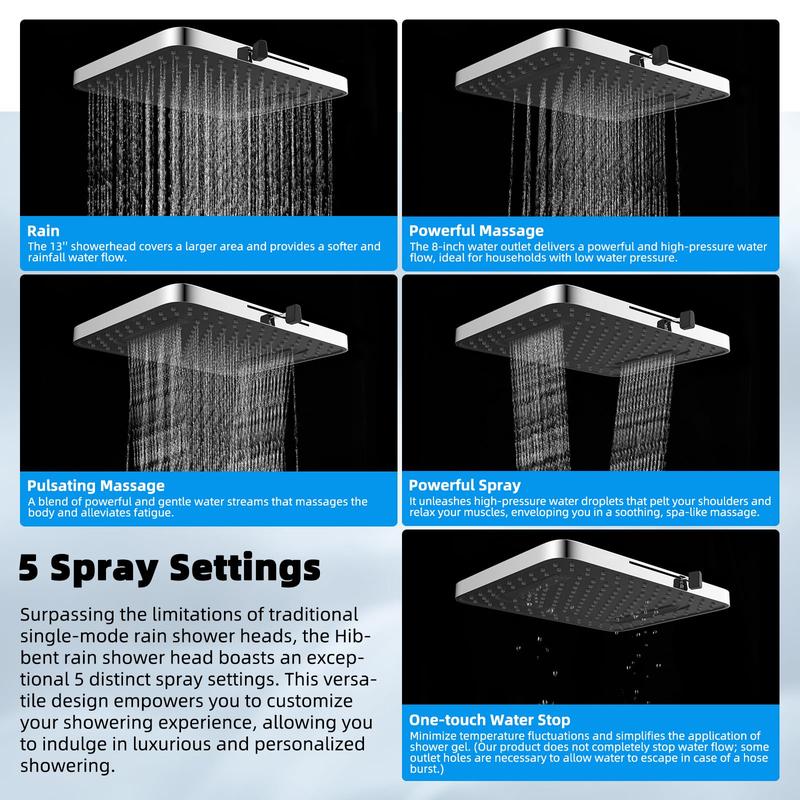 Rain
The 13'' showerhead covers a larger area and provides a softer and rainfall water flow.

Powerful Massage
The 8-inch water outlet delivers a powerful and high-pressure water flow, ideal for households with low water pressure.

Pulsating Massage
A blend of powerful and gentle water streams that massages the body and alleviates fatigue.

Powerful Spray
It unleashes high-pressure water droplets that pelt your shoulders and relax your muscles, enveloping you in a soothing, spa-like massage.

5 Spray Settings

Surpassing the limitations of traditional single-mode rain shower heads, the Hibbent rain shower head boasts an exceptional 5 distinct spray settings. This versatile design empowers you to customize your showering experience, allowing you to indulge in luxurious and personalized showering.

One-touch Water Stop
Minimize temperature fluctuations and simplifies the application of shower gel. (Our product does not completely stop water flow; some outlet holes are necessary to allow water to escape in case of a hose burst.)