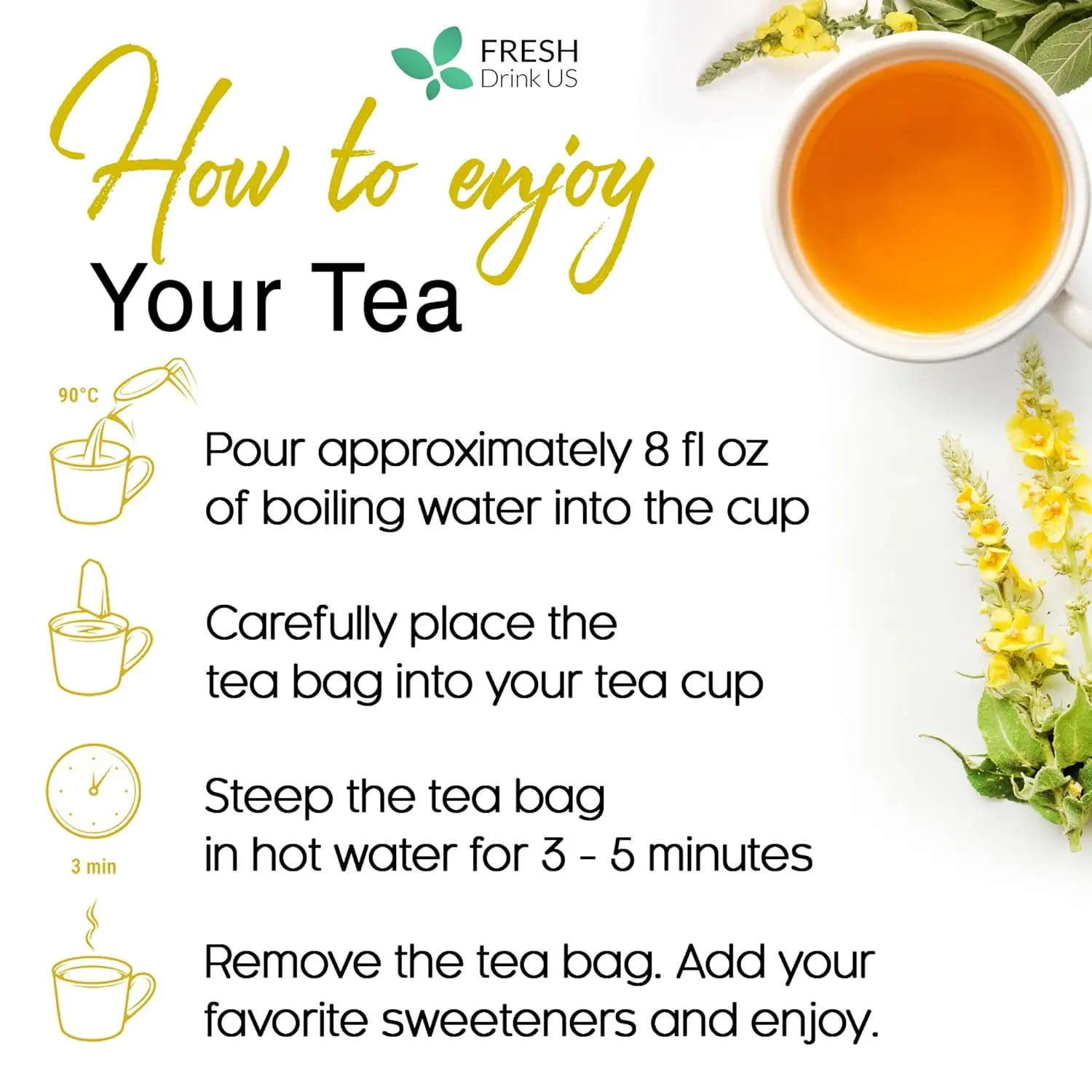 FRESH
Drink US

How to enjoy
Your Tea

90°C

Pour approximately 8 fl oz of boiling water into the cup

Carefully place the tea bag into your tea cup

3 min

Steep the tea bag in hot water for 3 - 5 minutes

Remove the tea bag. Add your favorite sweeteners and enjoy.