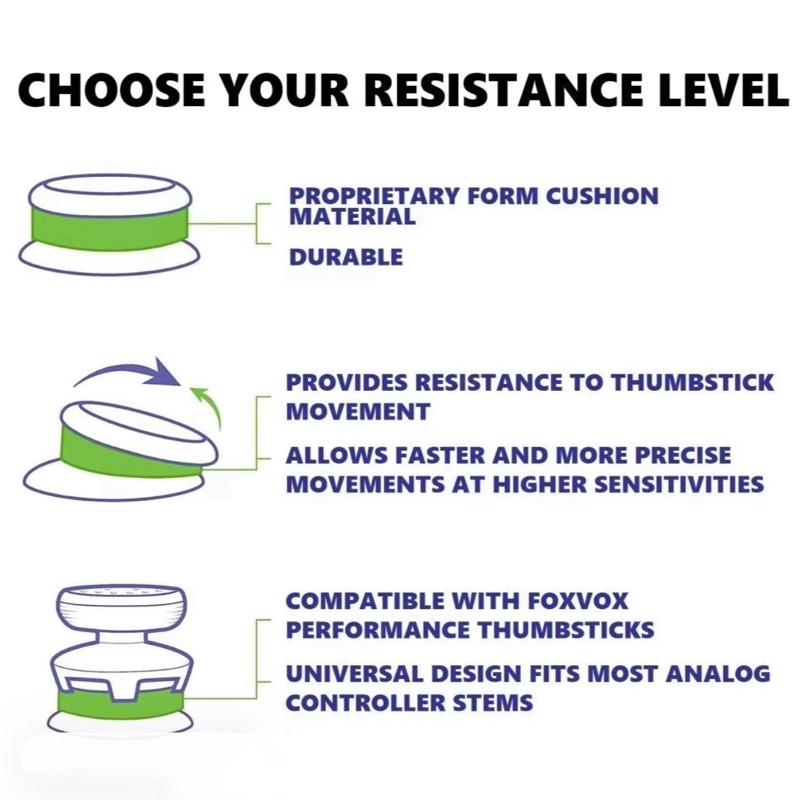 CHOOSE YOUR RESISTANCE LEVEL

PROPRIETARY FORM CUSHION MATERIAL

DURABLE

PROVIDES RESISTANCE TO THUMBSTICK MOVEMENT

ALLOWS FASTER AND MORE PRECISE MOVEMENTS AT HIGHER SENSITIVITIES

COMPATIBLE WITH FOXVOX PERFORMANCE THUMBSTICKS

UNIVERSAL DESIGN FITS MOST ANALOG CONTROLLER STEMS