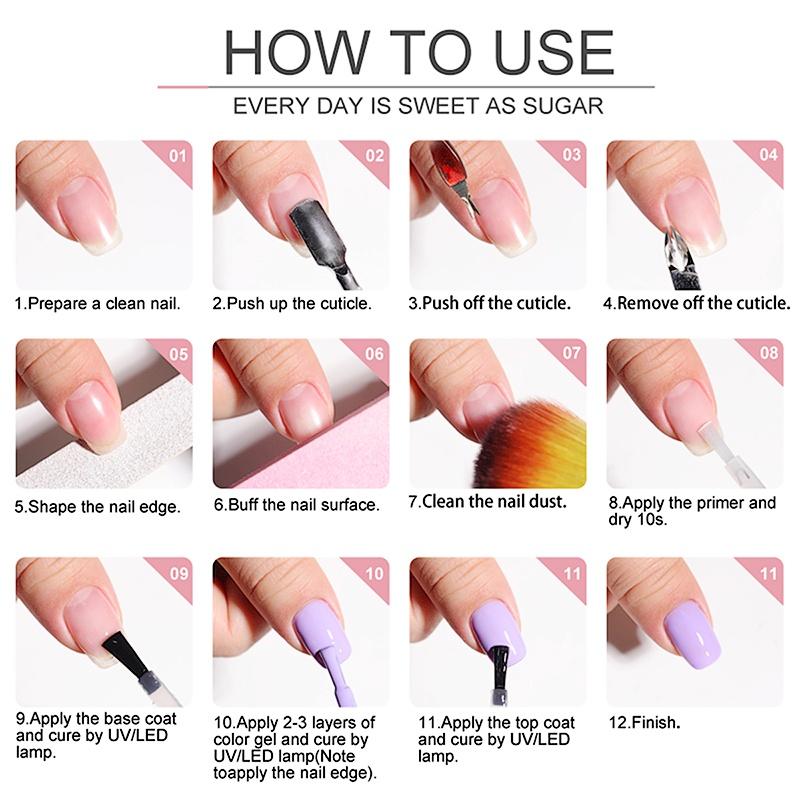 HOW TO USE

EVERY DAY IS SWEET AS SUGAR

01

1.Prepare a clean nail.

02

2.Push up the cuticle.

03

3.Push off the cuticle.

04

4.Remove off the cuticle.

05

5.Shape the nail edge.

06

6.Buff the nail surface.

07

7.Clean the nail dust.

08

8.Apply the primer and dry 10s.

09

9.Apply the base coat and cure by UV/LED lamp.

10

10.Apply 2-3 layers of color gel and cure by UV/LED lamp(Note toapply the nail edge).

11

11.Apply the top coat and cure by UV/LED lamp.

11

12.Finish.