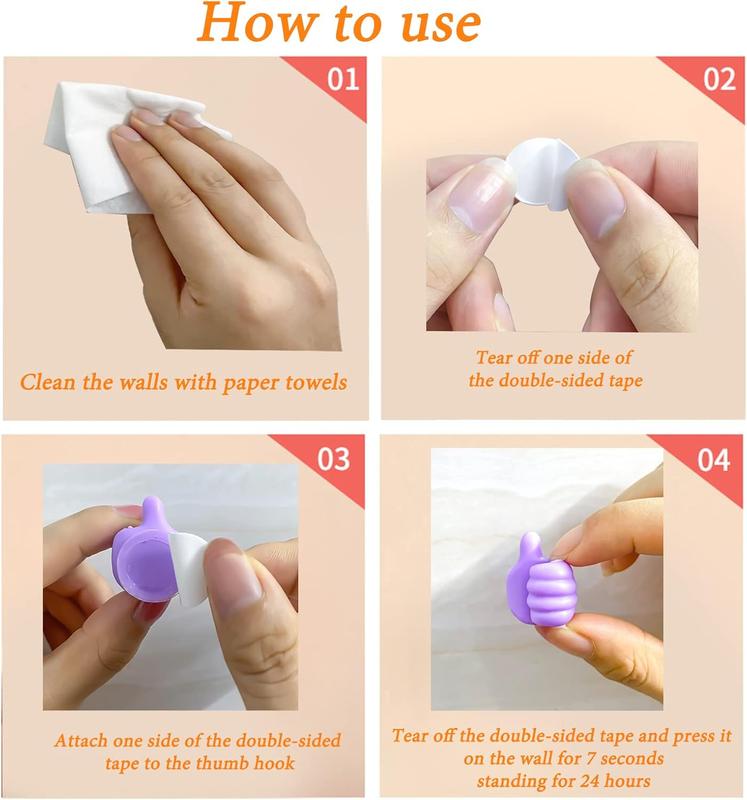 How to use

01

Clean the walls with paper towels

02

Tear off one side of the double-sided tape

03

Attach one side of the double-sided tape to the thumb hook

04

Tear off the double-sided tape and press it on the wall for 7 seconds standing for 24 hours