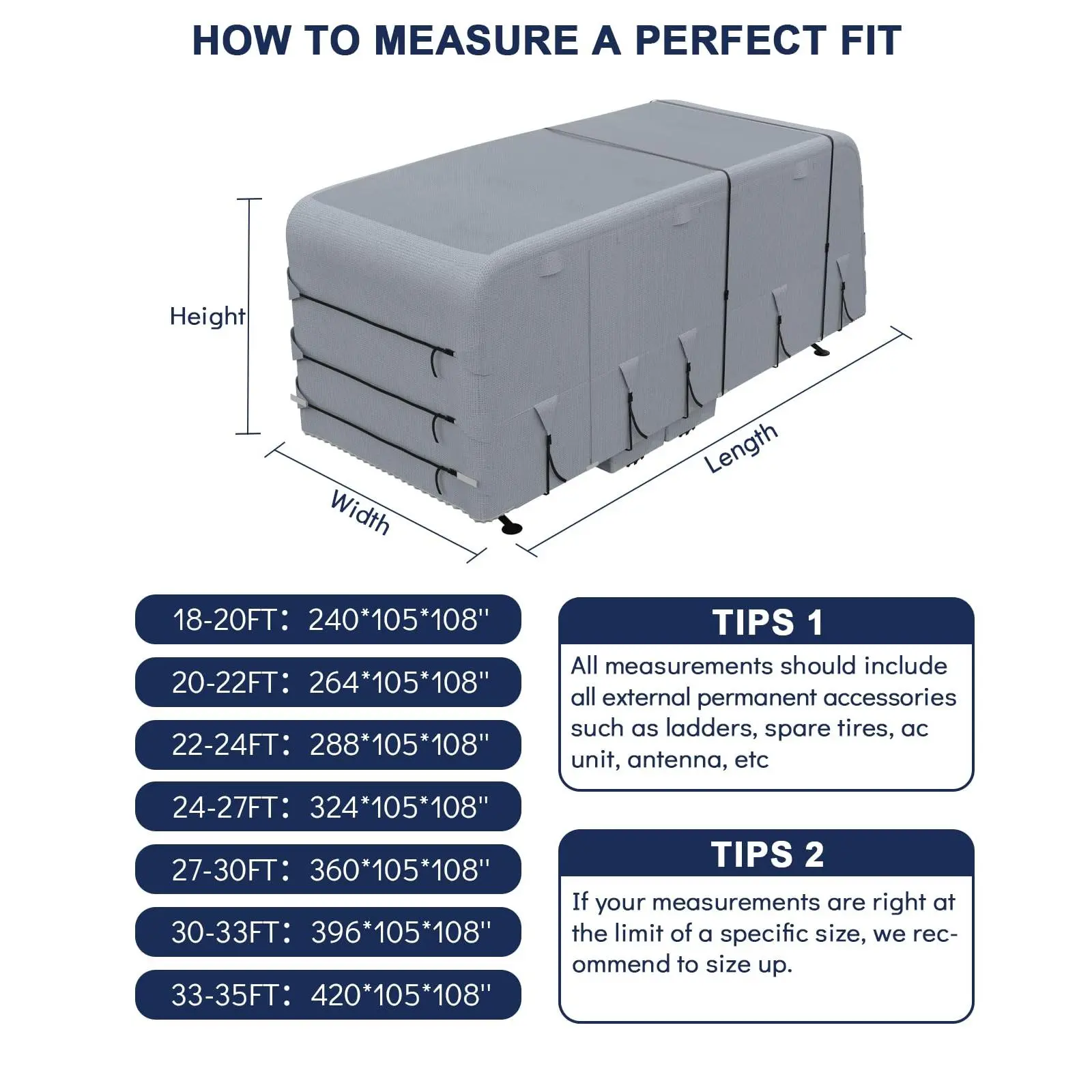 HOW TO MEASURE A PERFECT FIT

Height

Width

Length

18-20FT: 240*105*108''

20-22FT: 264*105*108''

22-24FT: 288*105*108''

24-27FT: 324*105*108''

27-30FT: 360*105*108''

30-33FT: 396*105*108''

33-35FT: 420*105*108''

TIPS 1

All measurements should include all external permanent accessories such as ladders, spare tires, ac unit, antenna, etc

TIPS 2

If your measurements are right at the limit of a specific size, we recommend to size up.