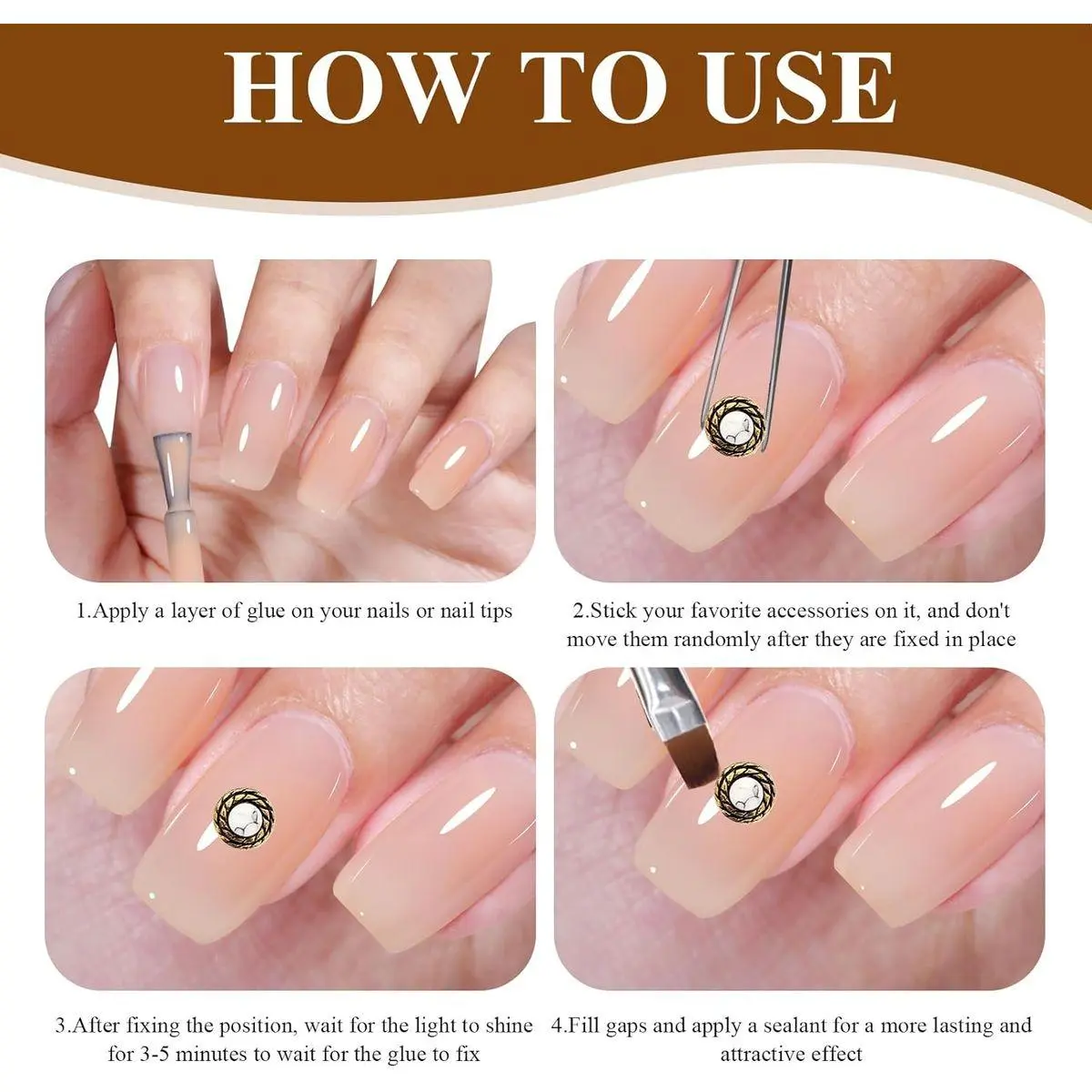 HOW TO USE

1.Apply a layer of glue on your nails or nail tips

2.Stick your favorite accessories on it, and don't move them randomly after they are fixed in place

3.After fixing the position, wait for the light to shine for 3-5 minutes to wait for the glue to fix

4.Fill gaps and apply a sealant for a more lasting and attractive effect