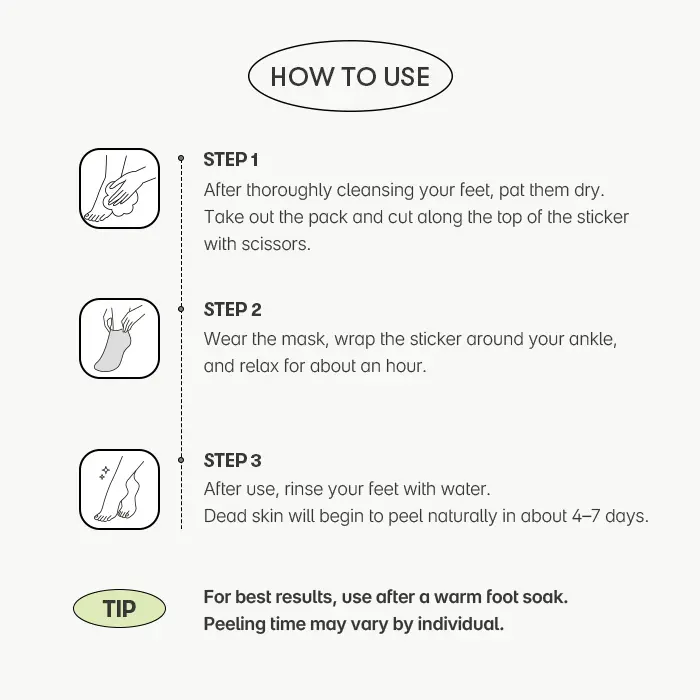 HOW TO USE

STEP 1
After thoroughly cleansing your feet, pat them dry. Take out the pack and cut along the top of the sticker with scissors.

STEP 2
Wear the mask, wrap the sticker around your ankle, and relax for about an hour.

STEP 3
After use, rinse your feet with water.
Dead skin will begin to peel naturally in about 4–7 days.

TIP

For best results, use after a warm foot soak.
Peeling time may vary by individual.