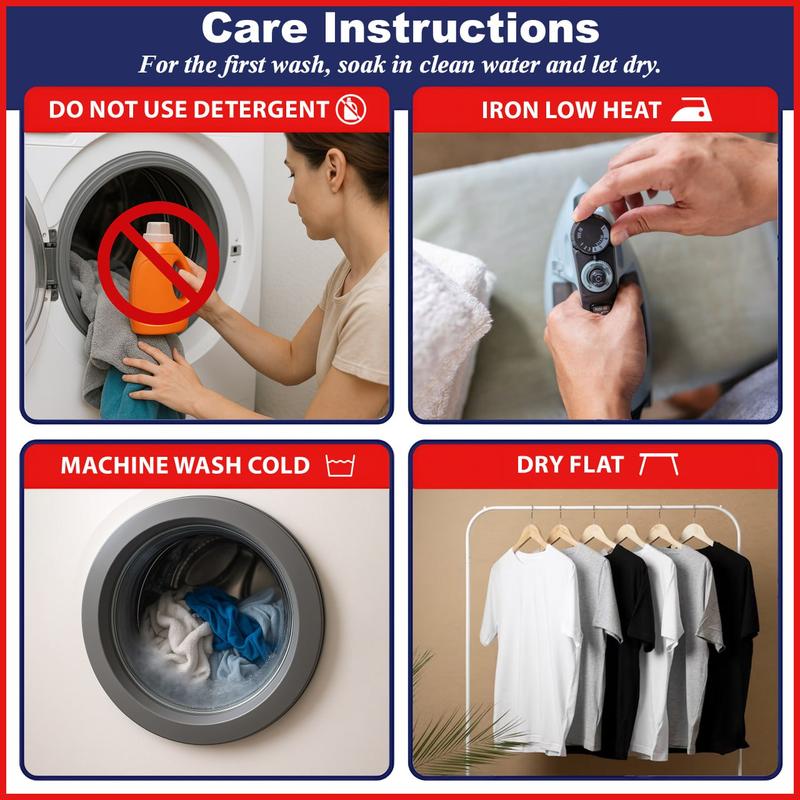 Care Instructions
For the first wash, soak in clean water and let dry.

DO NOT USE DETERGENT

IRON LOW HEAT

MACHINE WASH COLD

DRY FLAT