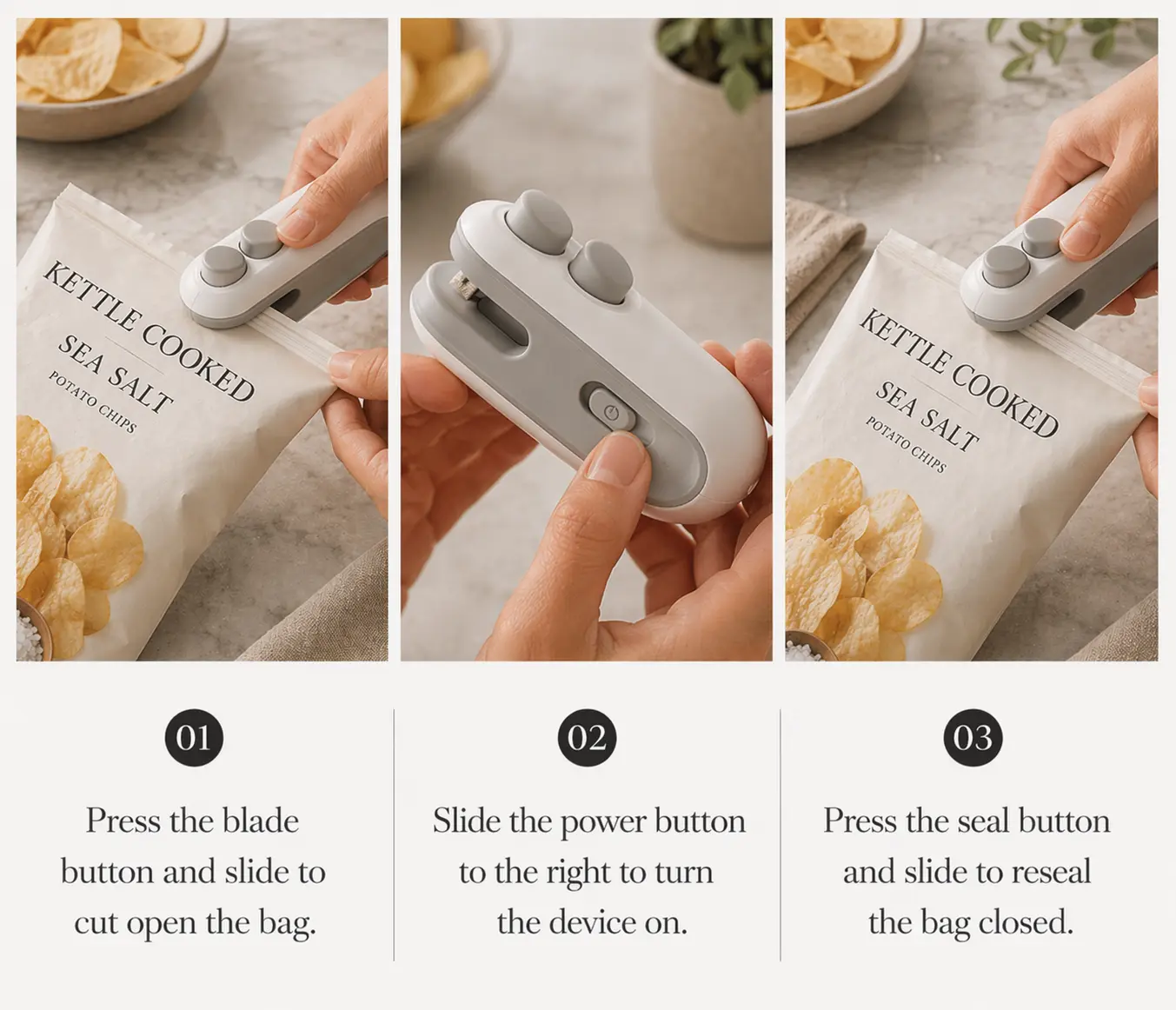 KETTLE COOKED
SEA SALT
POTATO CHIPS

KETTLE COOKED
SEA SALT
POTATO CHIPS

01

Press the blade button and slide to cut open the bag.

02

Slide the power button to the right to turn the device on.

03

Press the seal button and slide to reseal the bag closed.