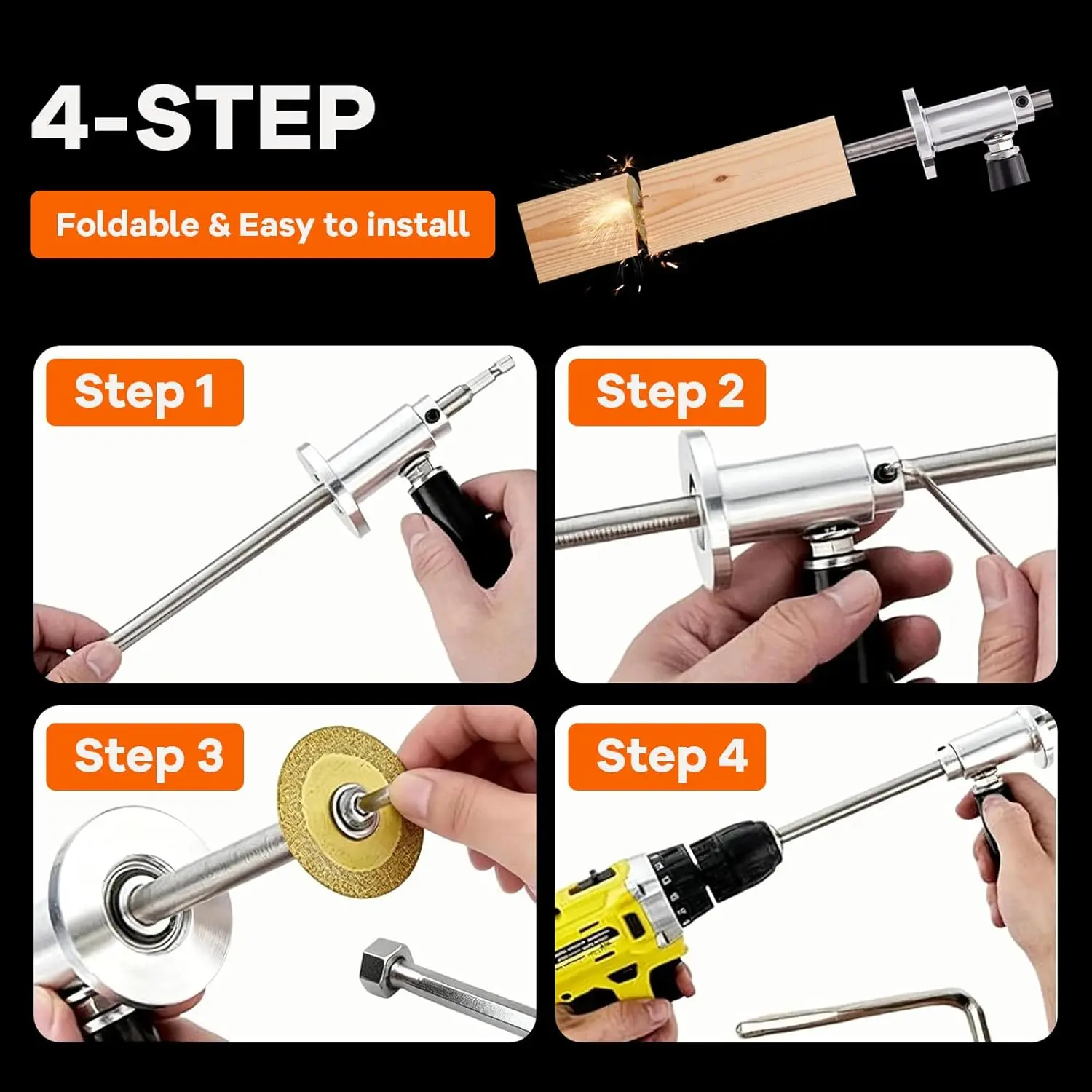 4-STEP

Foldable & Easy to install

Step 1

Step 2

Step 3

Step 4