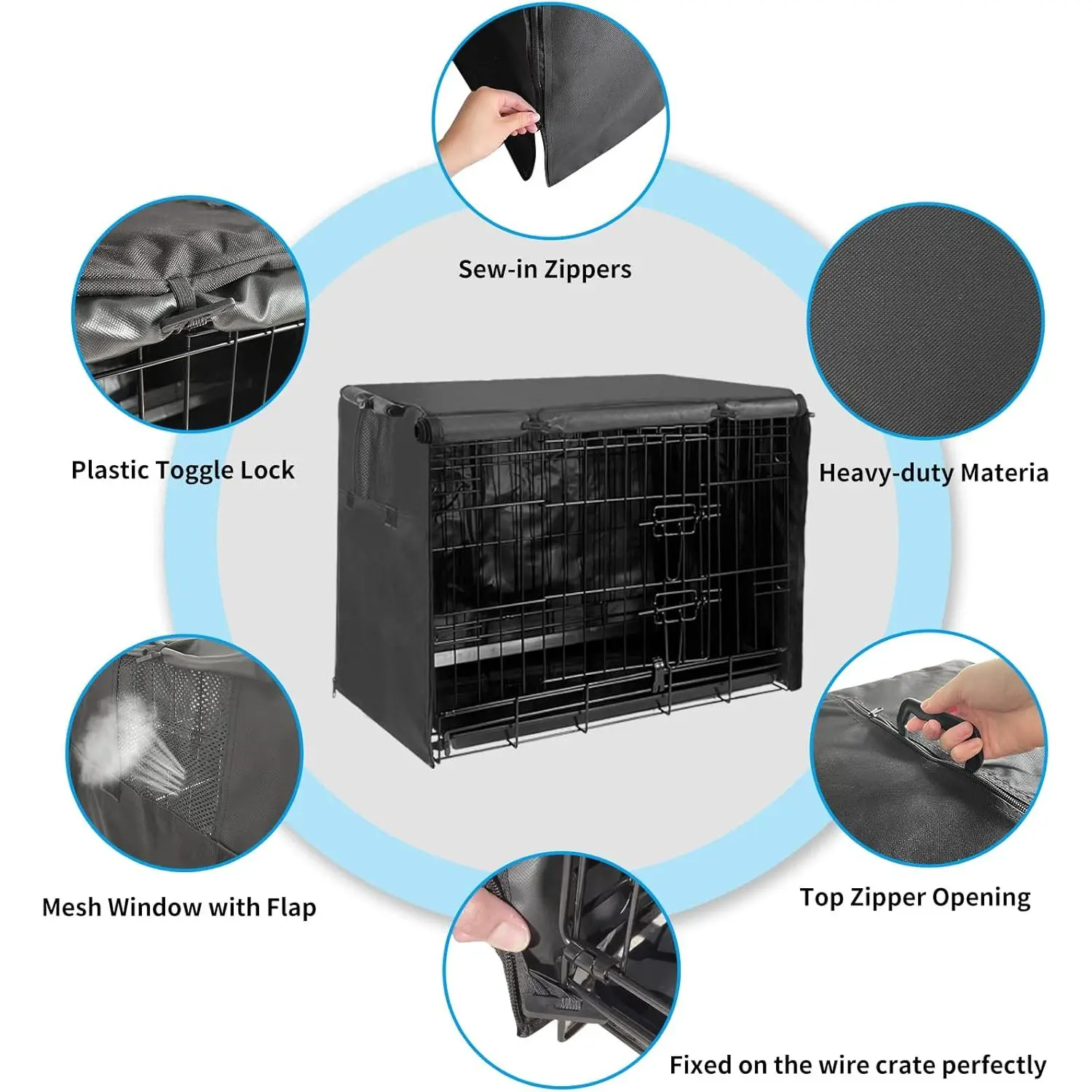 Sew-in Zippers

Plastic Toggle Lock

Heavy-duty Materia

Mesh Window with Flap

Top Zipper Opening

Fixed on the wire crate perfectly