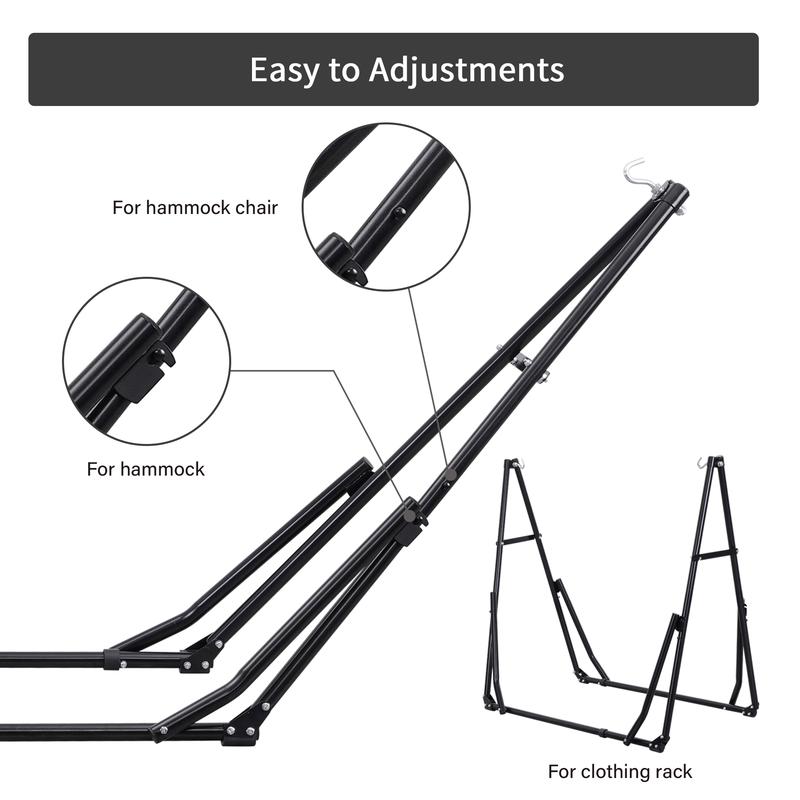 Easy to Adjustments

For hammock chair

For hammock

For clothing rack