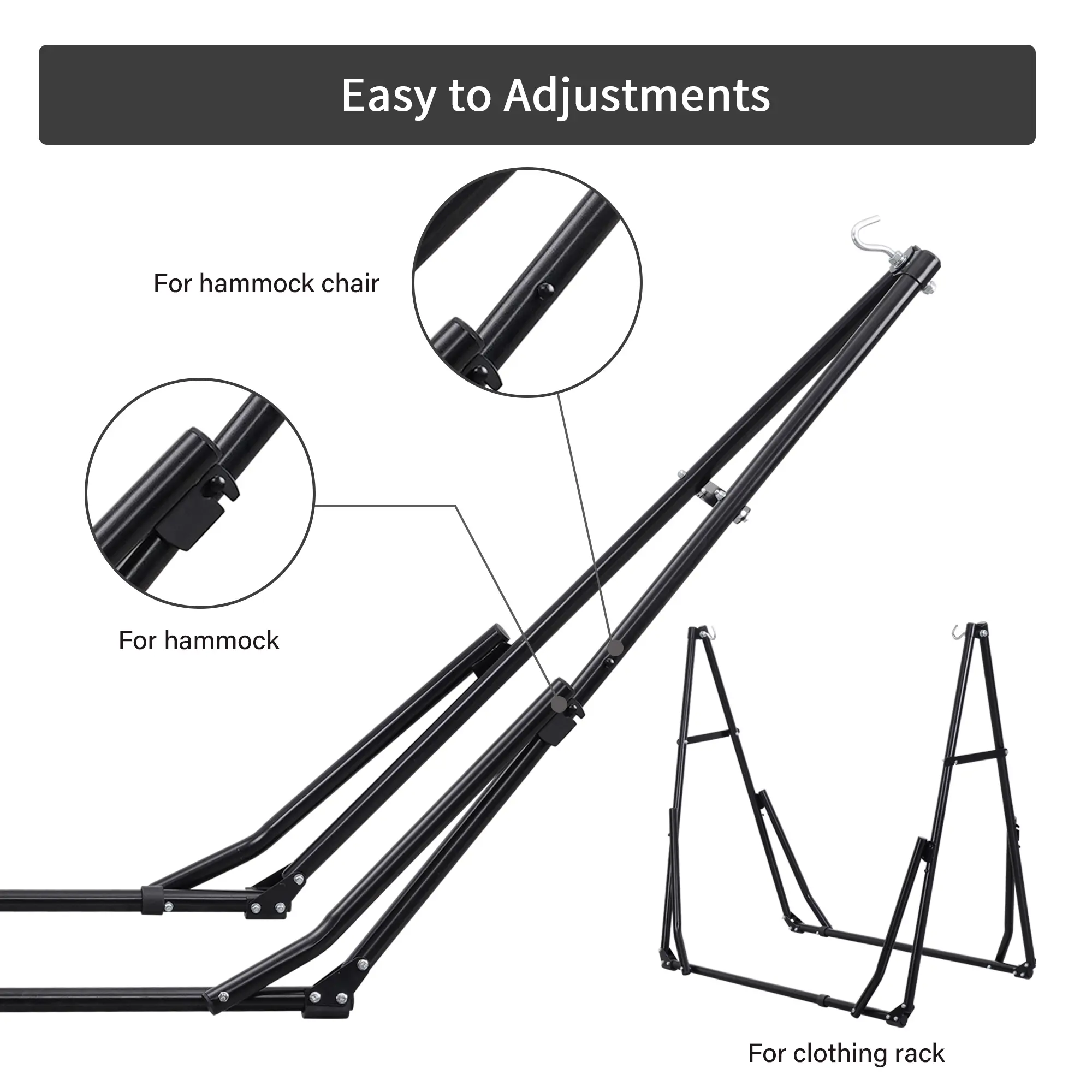 Easy to Adjustments

For hammock chair

For hammock

For clothing rack