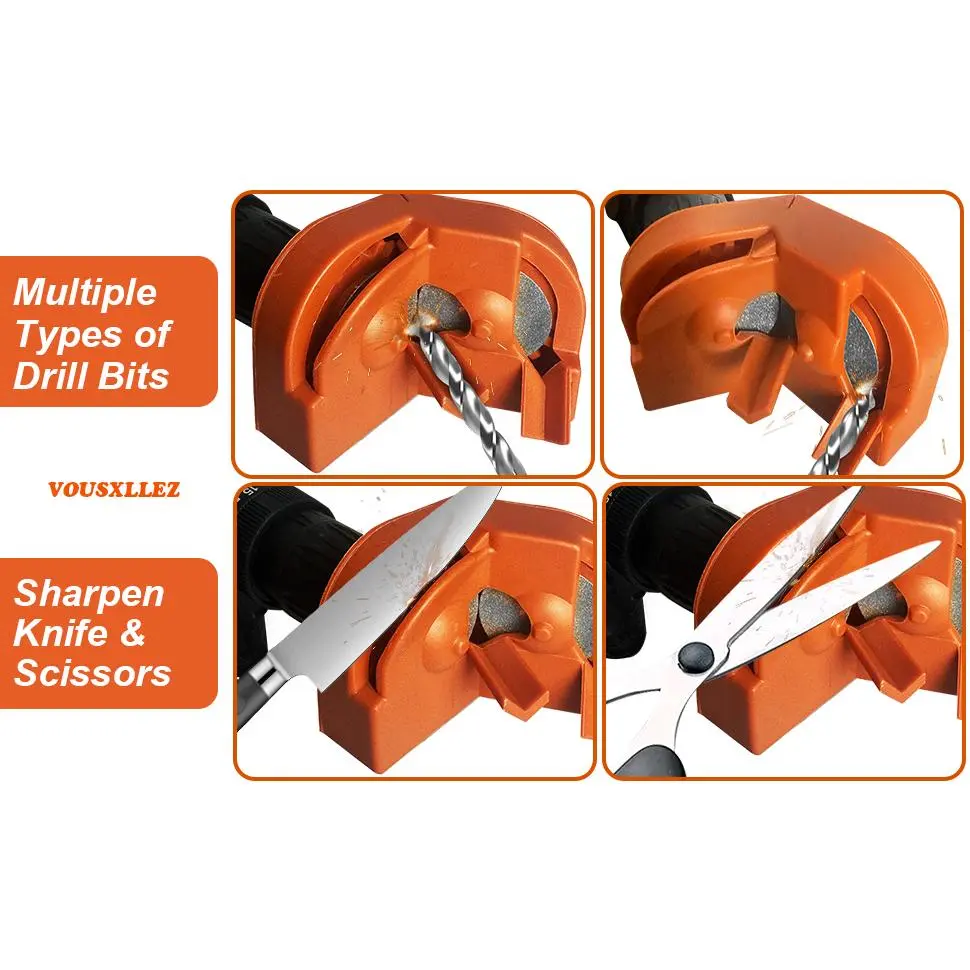 Multiple Types of Drill Bits

VOUSXLLEZ

Sharpen Knife & Scissors