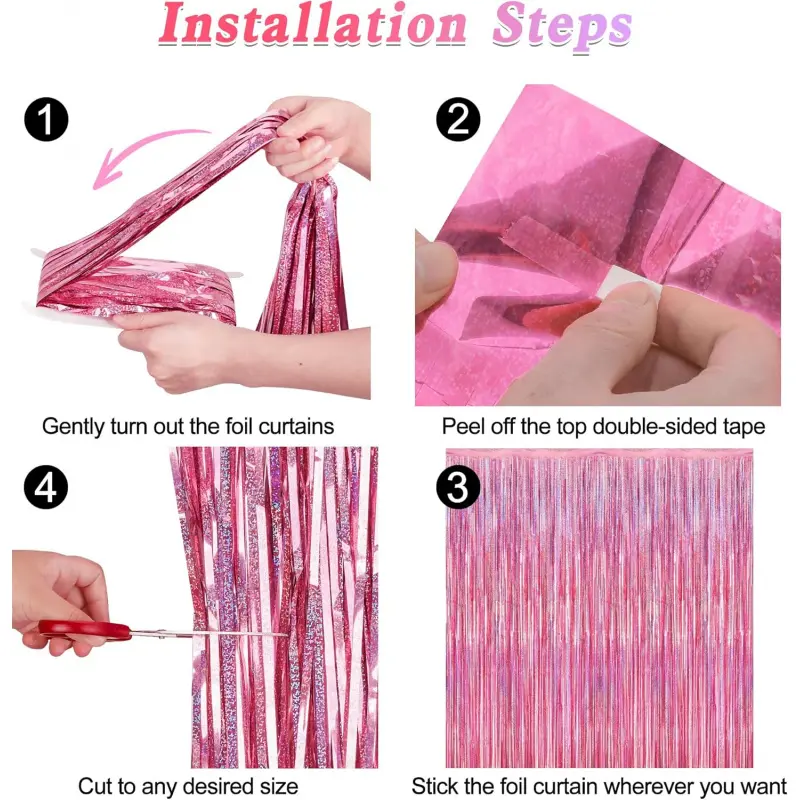 Installation Steps

1

Gently turn out the foil curtains

2

Peel off the top double-sided tape

4

Cut to any desired size

3

Stick the foil curtain wherever you want