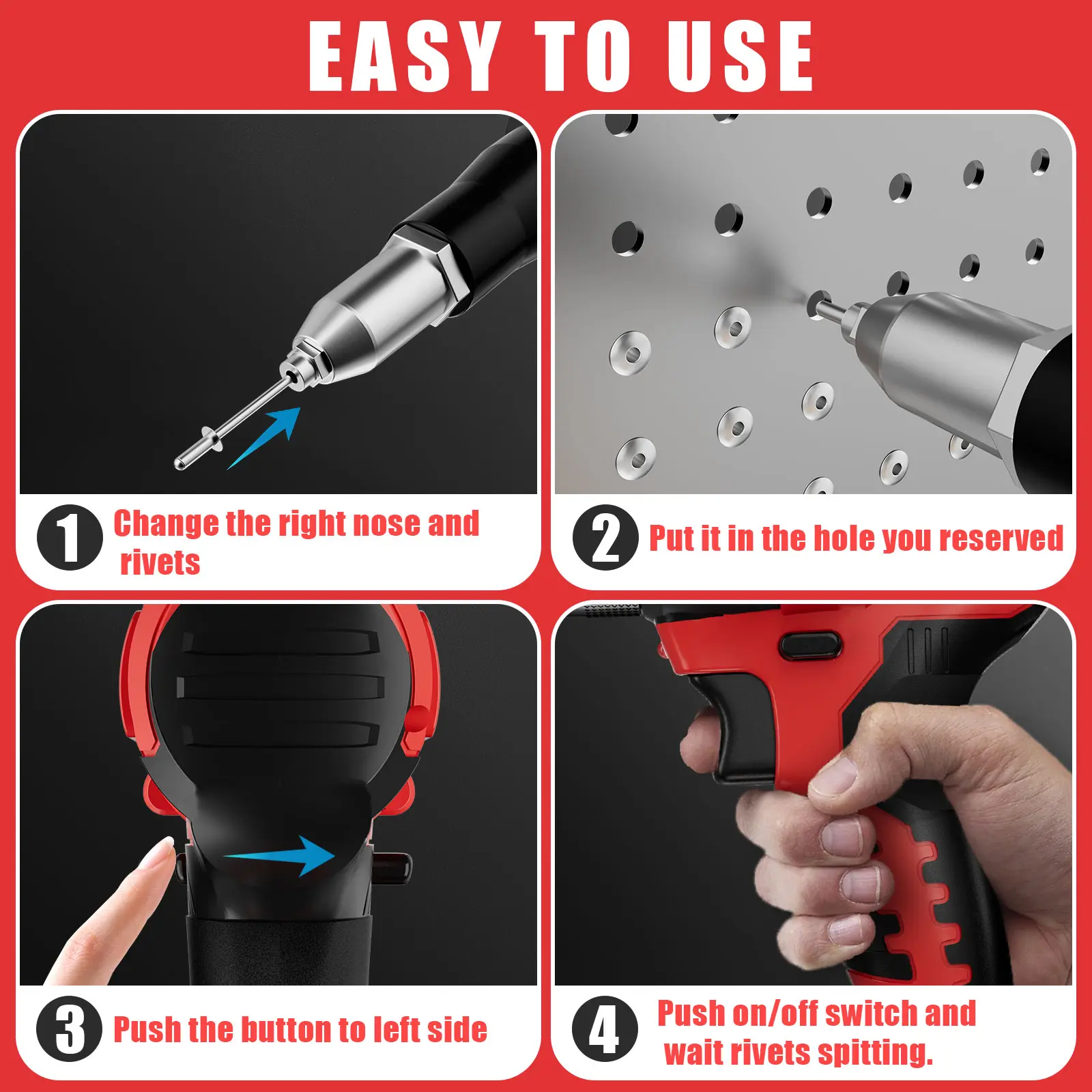 EASY TO USE

1 Change the right nose and rivets

2 Put it in the hole you reserved

3 Push the button to left side

4 Push on/off switch and wait rivets spitting.