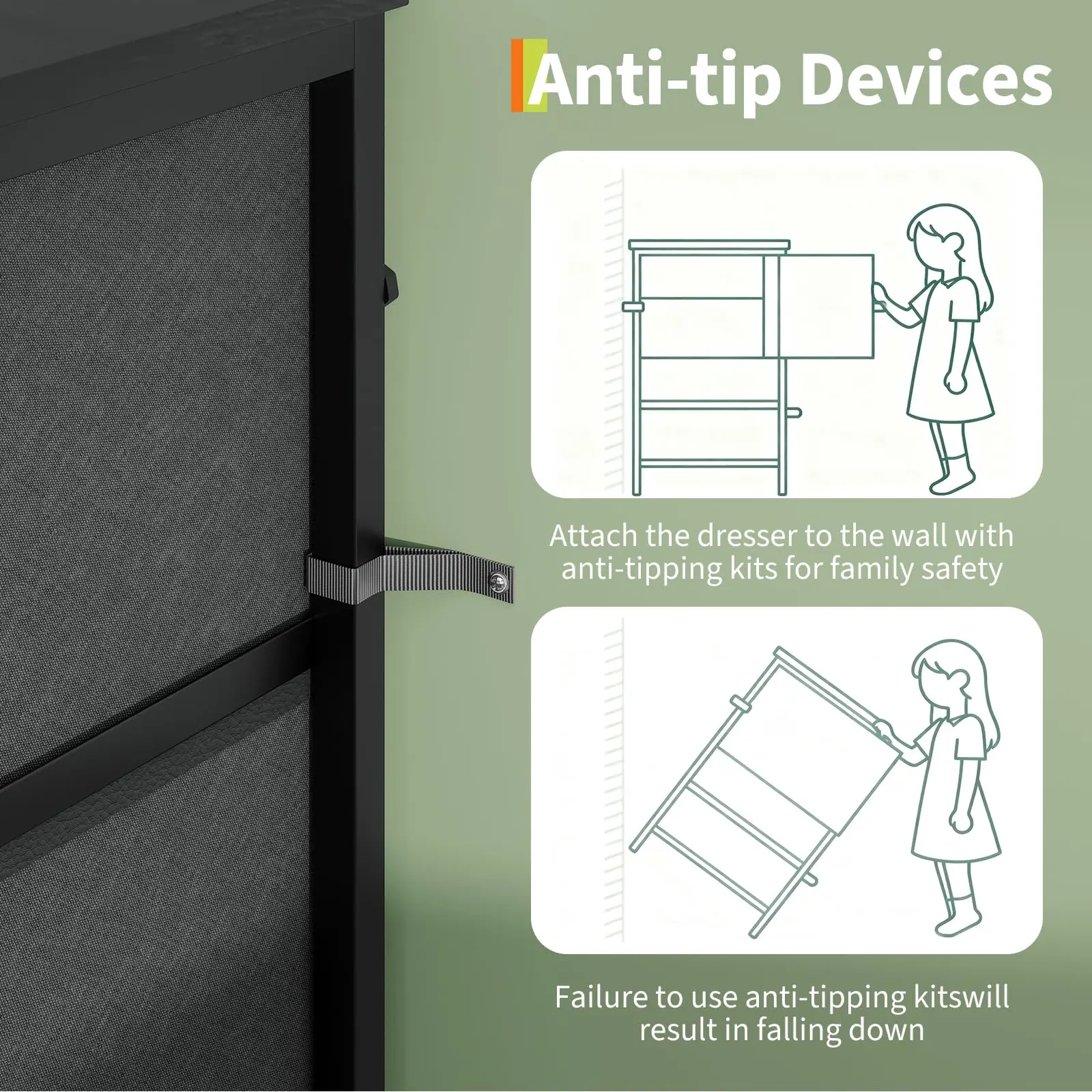 Anti-tip Devices

Attach the dresser to the wall with anti-tipping kits for family safety

Failure to use anti-tipping kitswill result in falling down