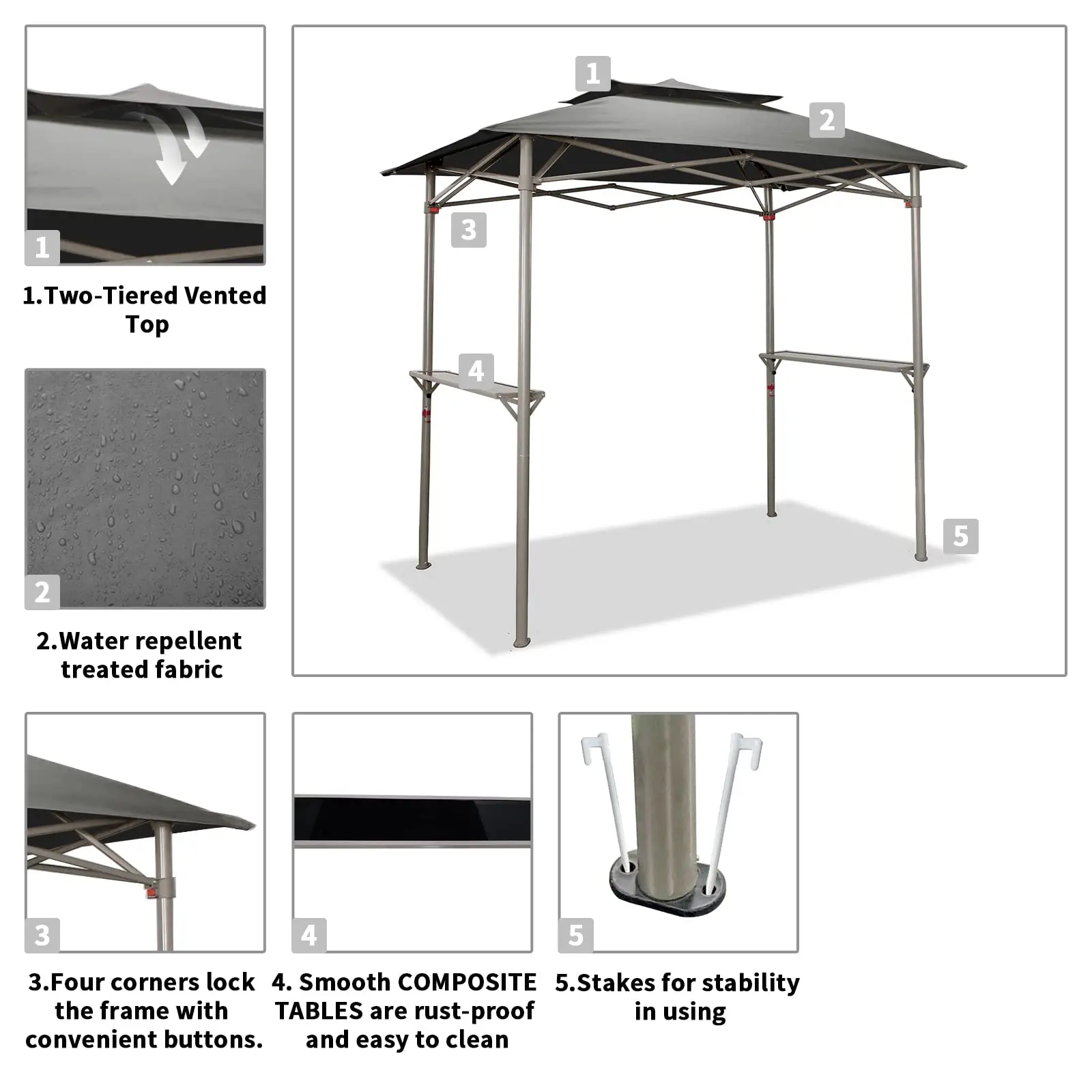 1

1.Two-Tiered Vented Top

2

2.Water repellent treated fabric

1

2

3

4

5

3

3.Four corners lock the frame with convenient buttons.

4

4. Smooth COMPOSITE TABLES are rust-proof and easy to clean

5

5.Stakes for stability in using