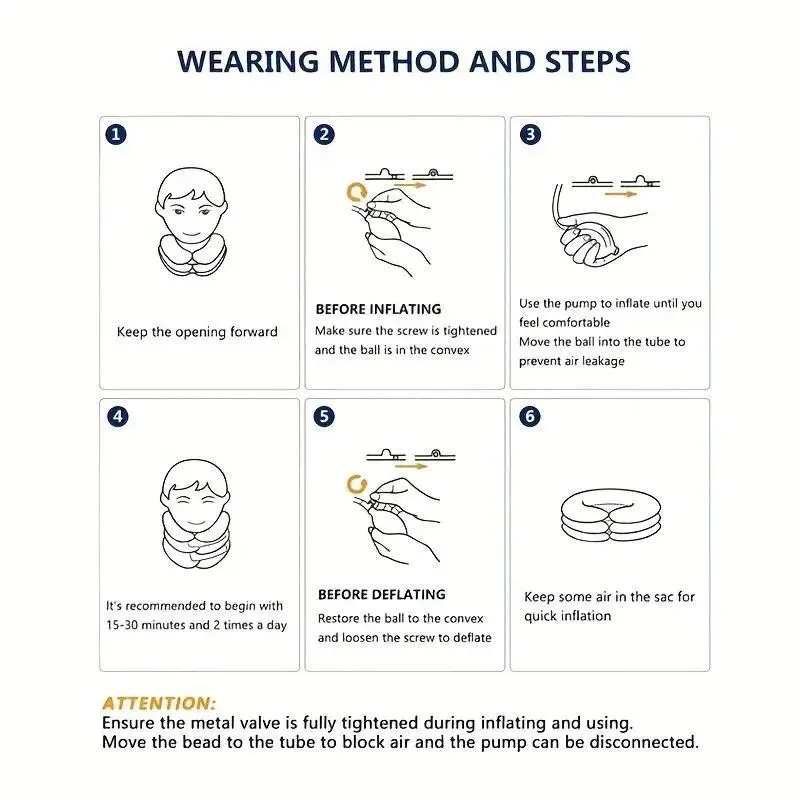 WEARING METHOD AND STEPS

1

Keep the opening forward

2

BEFORE INFLATING

Make sure the screw is tightened and the ball is in the convex

3

Use the pump to inflate until you feel comfortable

Move the ball into the tube to prevent air leakage

4

It's recommended to begin with 15-30 minutes and 2 times a day

5

BEFORE DEFLATING

Restore the ball to the convex and loosen the screw to deflate

6

Keep some air in the sac for quick inflation

ATTENTION:

Ensure the metal valve is fully tightened during inflating and using.

Move the bead to the tube to block air and the pump can be disconnected.