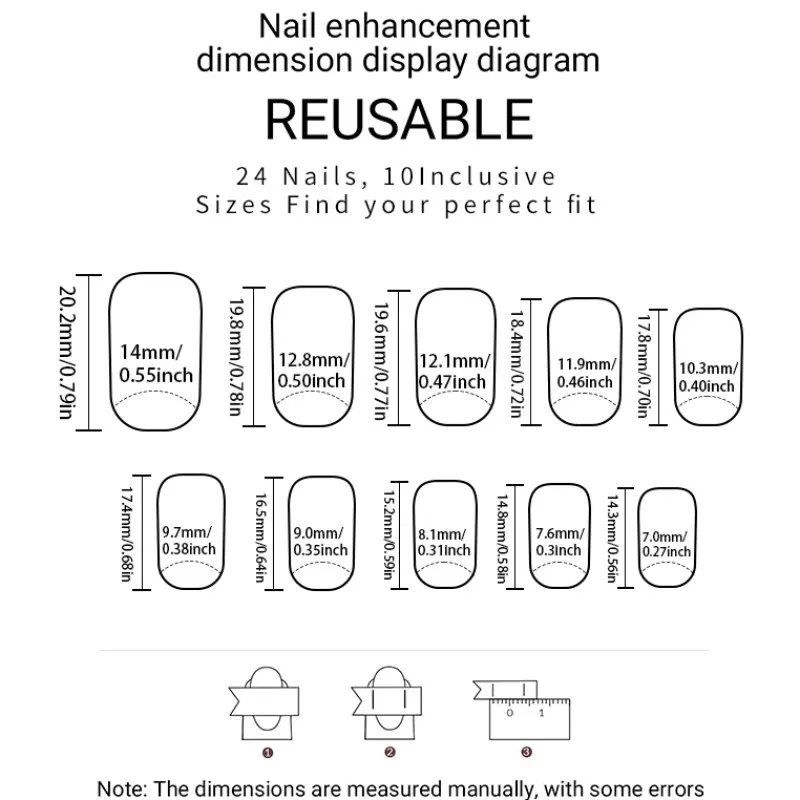 Nail enhancement dimension display diagram

REUSABLE

24 Nails, 10Inclusive Sizes Find your perfect fit

20.2mm/0.79in
14mm/ 0.55inch

19.8mm/0.78in
12.8mm/ 0.50inch

19.6mm/0.77in
12.1mm/ 0.47inch

18.4mm/0.72in
11.9mm/ 0.46inch

17.8mm/0.70in
10.3mm/ 0.40inch

17.4mm/0.68in
9.7mm/ 0.38inch

16.5mm/0.64in
9.0mm/ 0.35inch

15.2mm/0.59in
8.1mm/ 0.31inch

14.8mm/0.58in
7.6mm/ 0.3inch

14.3mm/0.56in
7.0mm/ 0.27inch

0 1

❶ ❷ ❸

Note: The dimensions are measured manually, with some errors