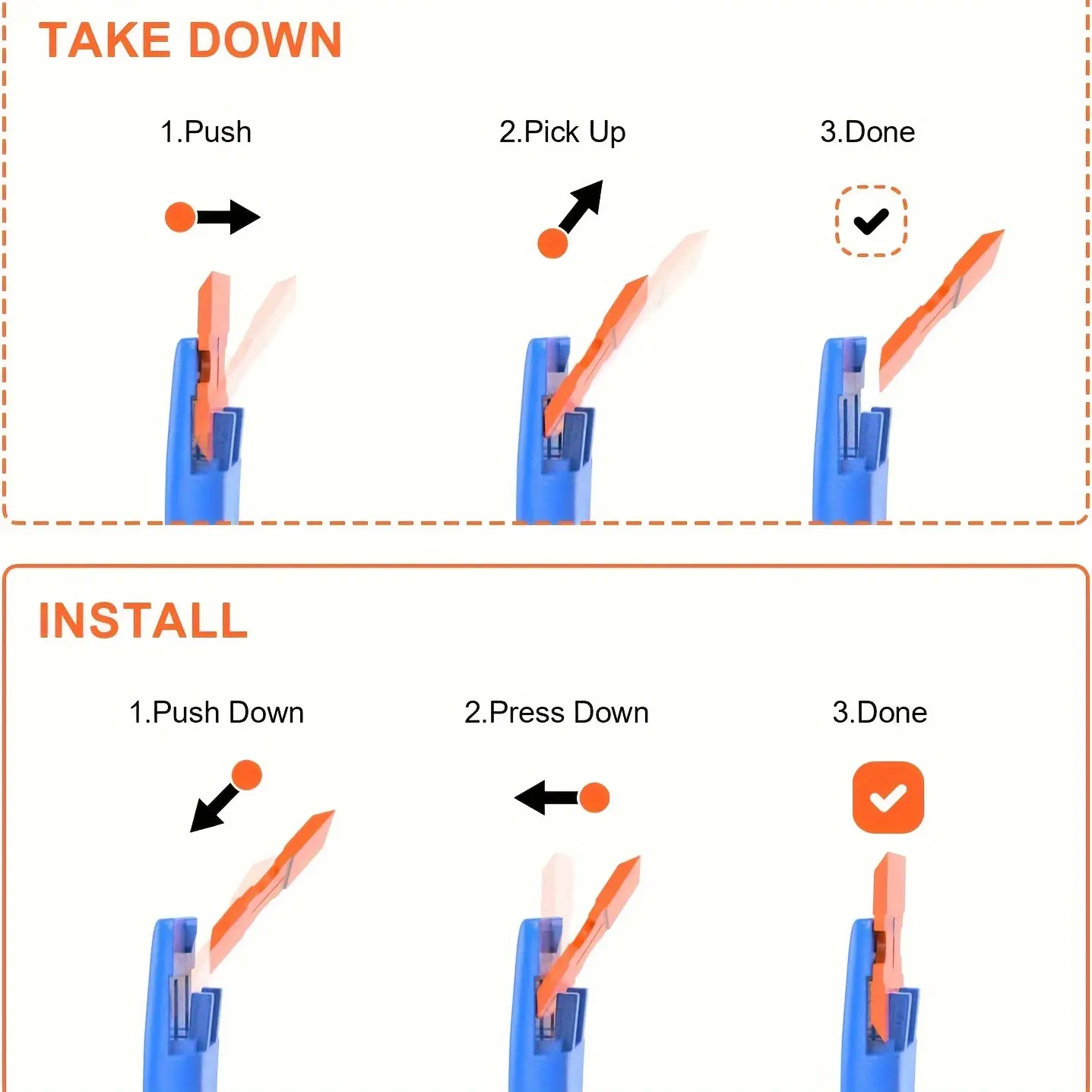 TAKE DOWN

1.Push

2.Pick Up

3.Done

INSTALL

1.Push Down

2.Press Down

3.Done