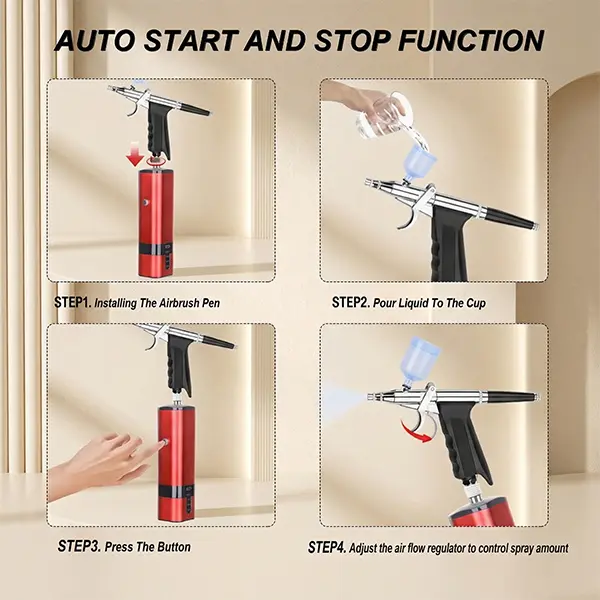 AUTO START AND STOP FUNCTION

STEP1. Installing The Airbrush Pen

STEP2. Pour Liquid To The Cup

STEP3. Press The Button

STEP4. Adjust the air flow regulator to control spray amount