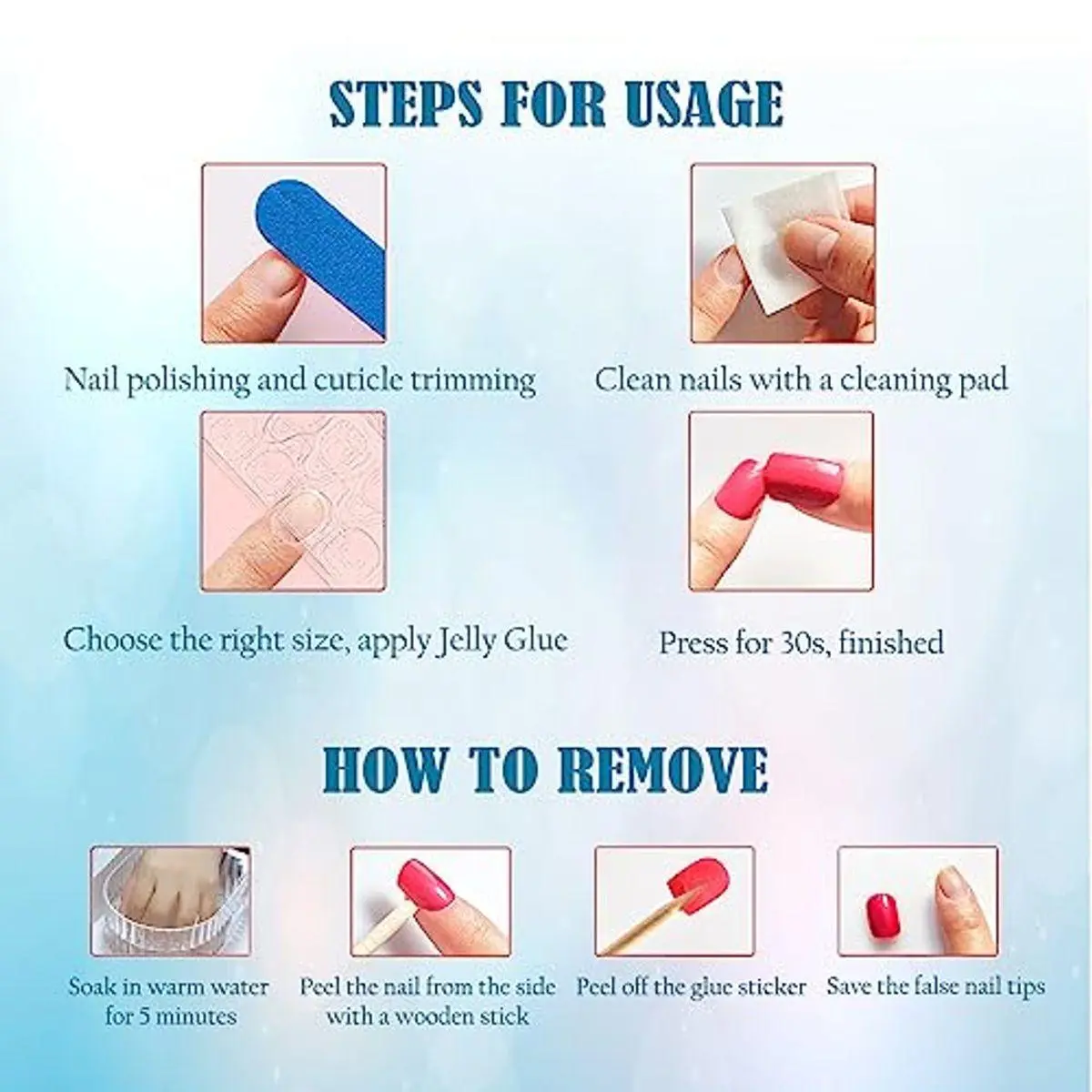 STEPS FOR USAGE

Nail polishing and cuticle trimming

Clean nails with a cleaning pad

Choose the right size, apply Jelly Glue

Press for 30s, finished

HOW TO REMOVE

Soak in warm water for 5 minutes

Peel the nail from the side with a wooden stick

Peel off the glue sticker

Save the false nail tips