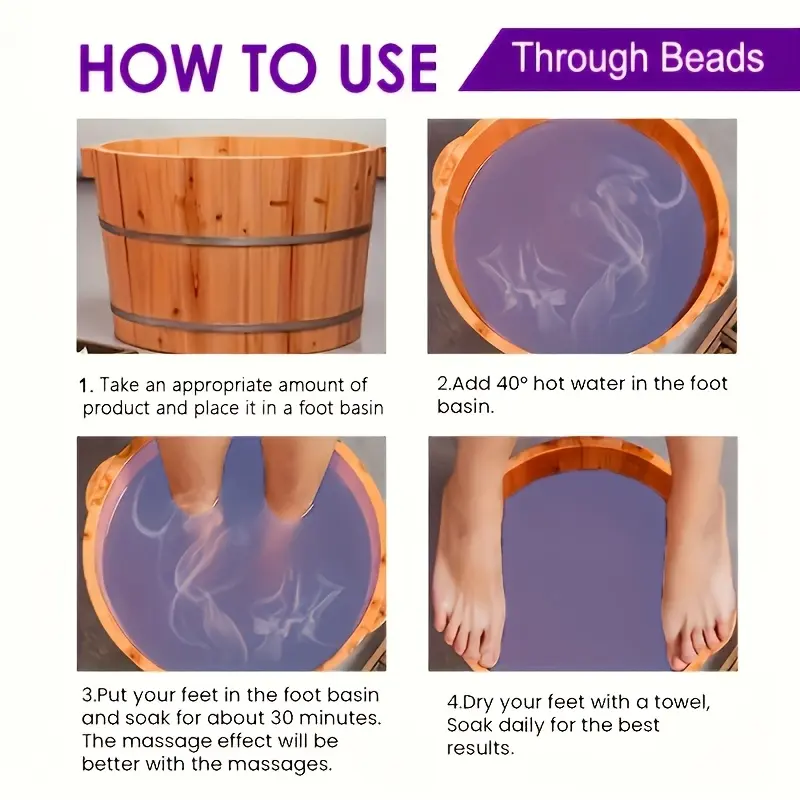 HOW TO USE

Through Beads

1. Take an appropriate amount of product and place it in a foot basin

2.Add 40° hot water in the foot basin.

3.Put your feet in the foot basin and soak for about 30 minutes. The massage effect will be better with the massages.

4.Dry your feet with a towel, Soak daily for the best results.