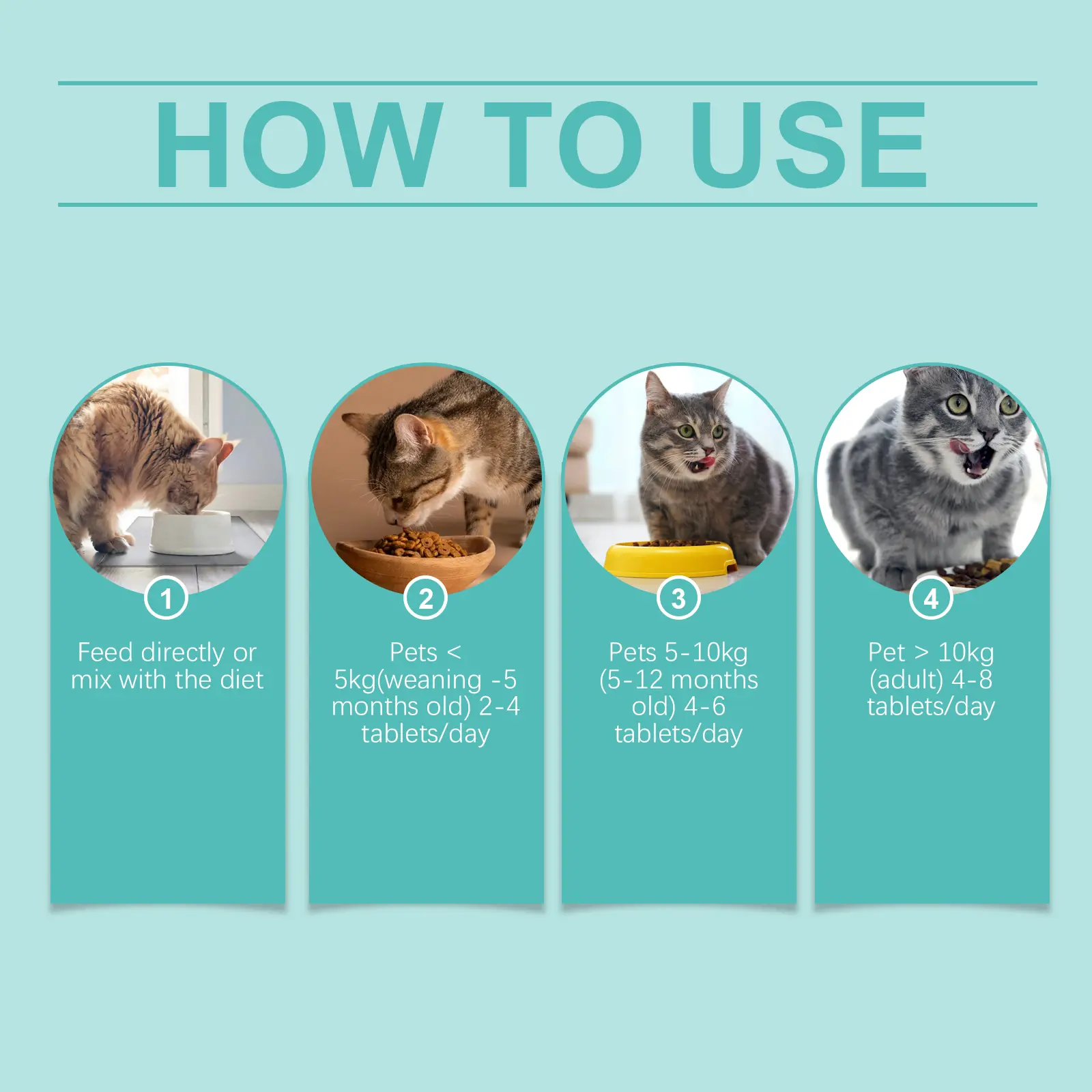 HOW TO USE

1
Feed directly or mix with the diet

2
Pets < 5kg(weaning -5 months old) 2-4 tablets/day

3
Pets 5-10kg (5-12 months old) 4-6 tablets/day

4
Pet > 10kg (adult) 4-8 tablets/day