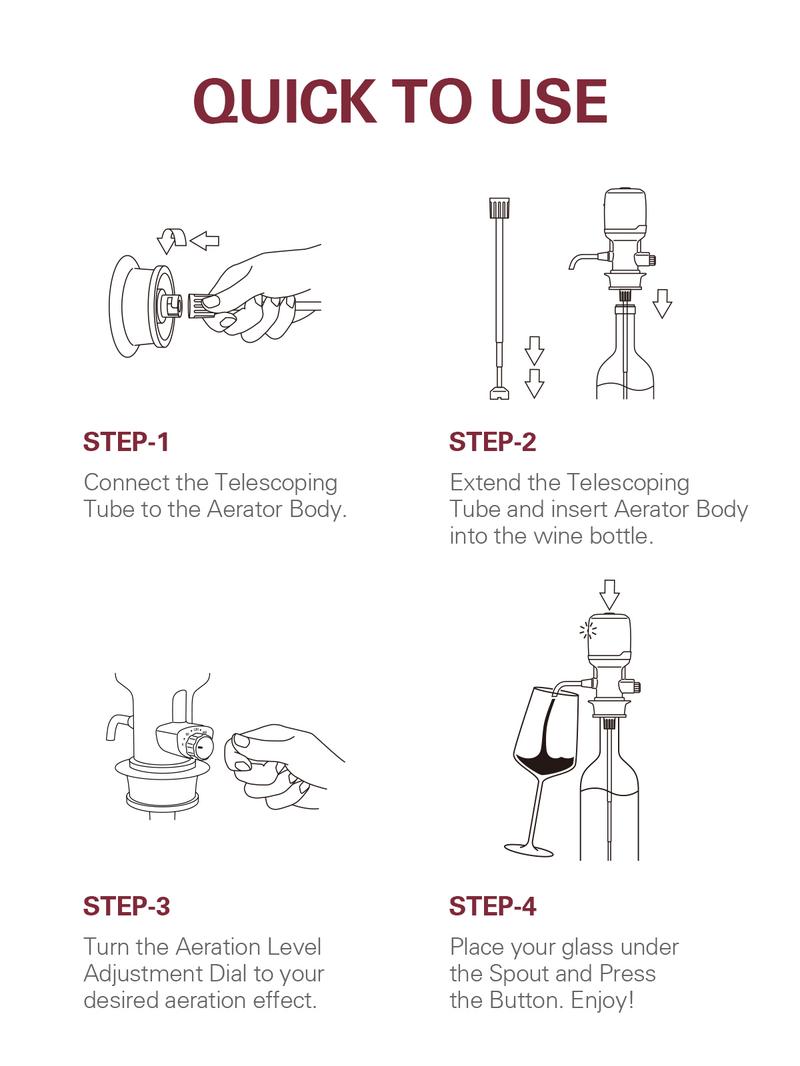 QUICK TO USE

STEP-1
Connect the Telescoping Tube to the Aerator Body.

STEP-2
Extend the Telescoping Tube and insert Aerator Body into the wine bottle.

STEP-3
Turn the Aeration Level Adjustment Dial to your desired aeration effect.

STEP-4
Place your glass under the Spout and Press the Button. Enjoy!