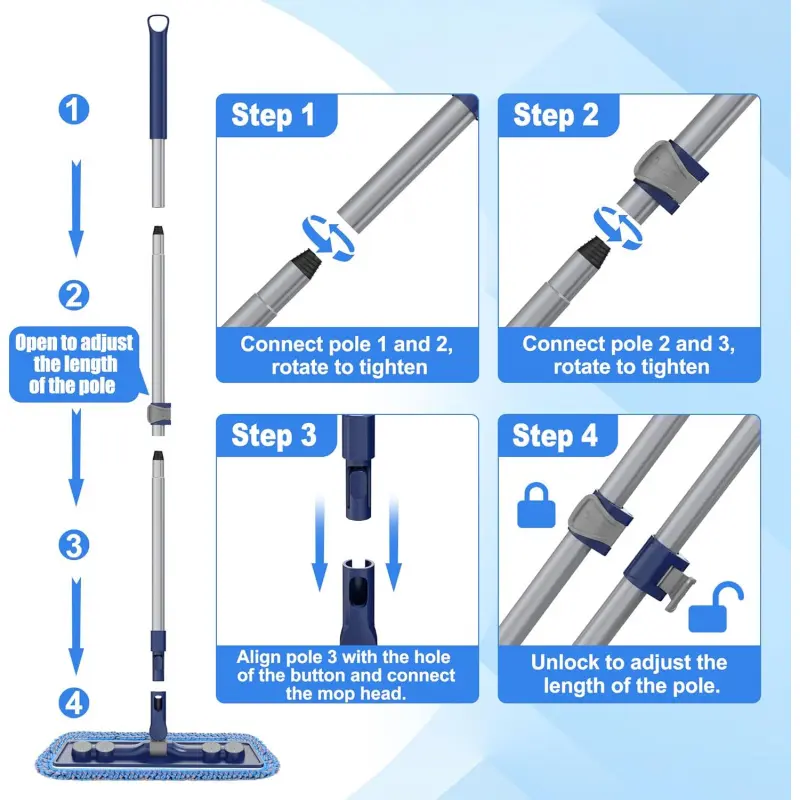 1

2

Open to adjust the length of the pole

3

4

Step 1

Connect pole 1 and 2, rotate to tighten

Step 2

Connect pole 2 and 3, rotate to tighten

Step 3

Align pole 3 with the hole of the button and connect the mop head.

Step 4

Unlock to adjust the length of the pole.