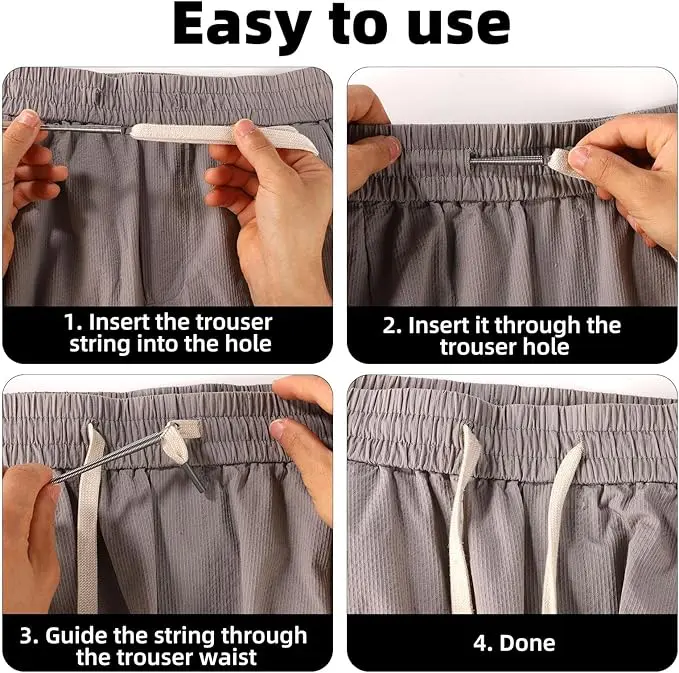 Easy to use

1. Insert the trouser string into the hole

2. Insert it through the trouser hole

3. Guide the string through the trouser waist

4. Done