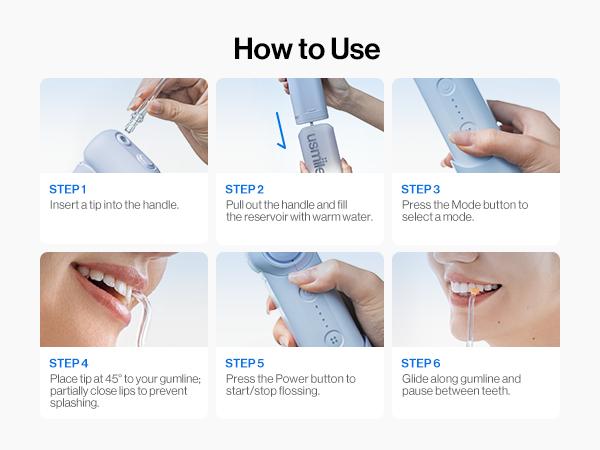 How to Use

usmile

STEP 1
Insert a tip into the handle.

STEP 2
Pull out the handle and fill the reservoir with warm water.

STEP 3
Press the Mode button to select a mode.

STEP 4
Place tip at 45° to your gumline; partially close lips to prevent splashing.

STEP 5
Press the Power button to start/stop flossing.

STEP 6
Glide along gumline and pause between teeth.