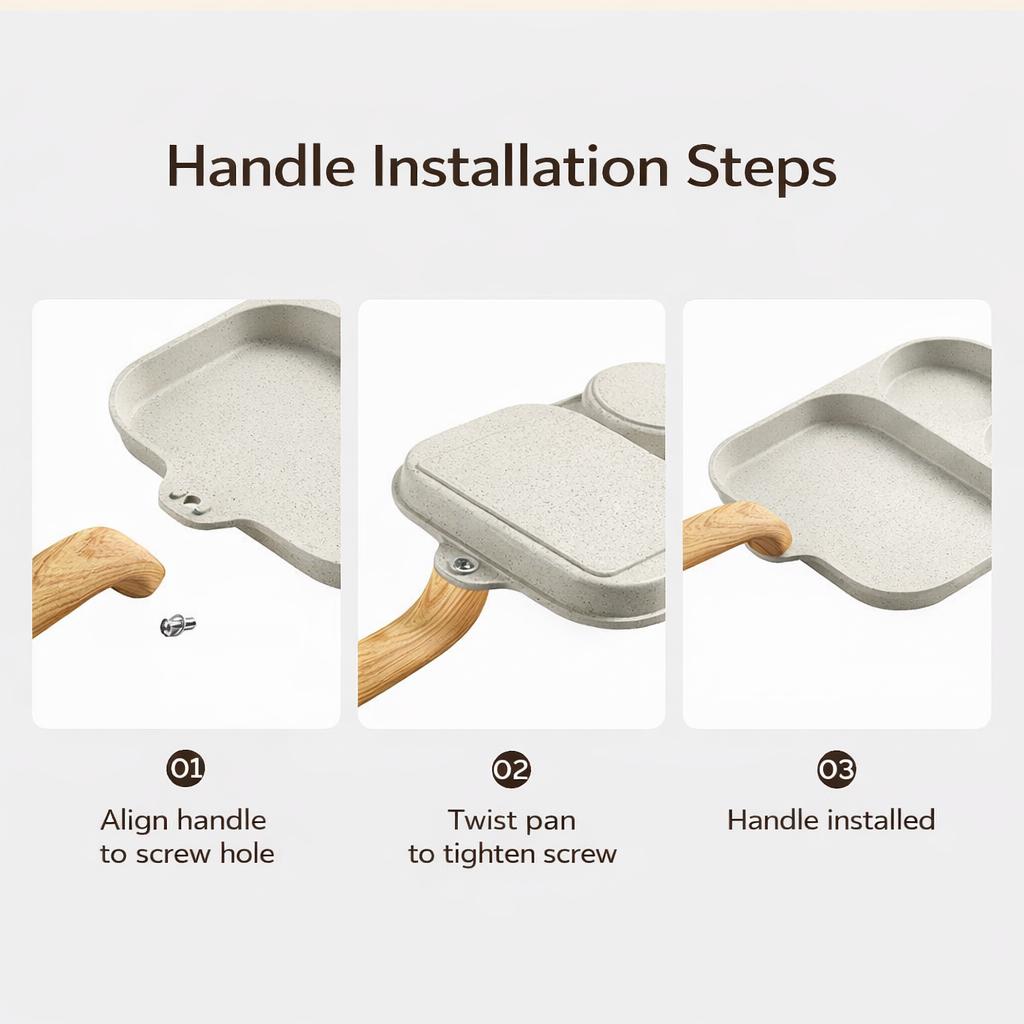 Handle Installation Steps

01
Align handle to screw hole

02
Twist pan to tighten screw

03
Handle installed