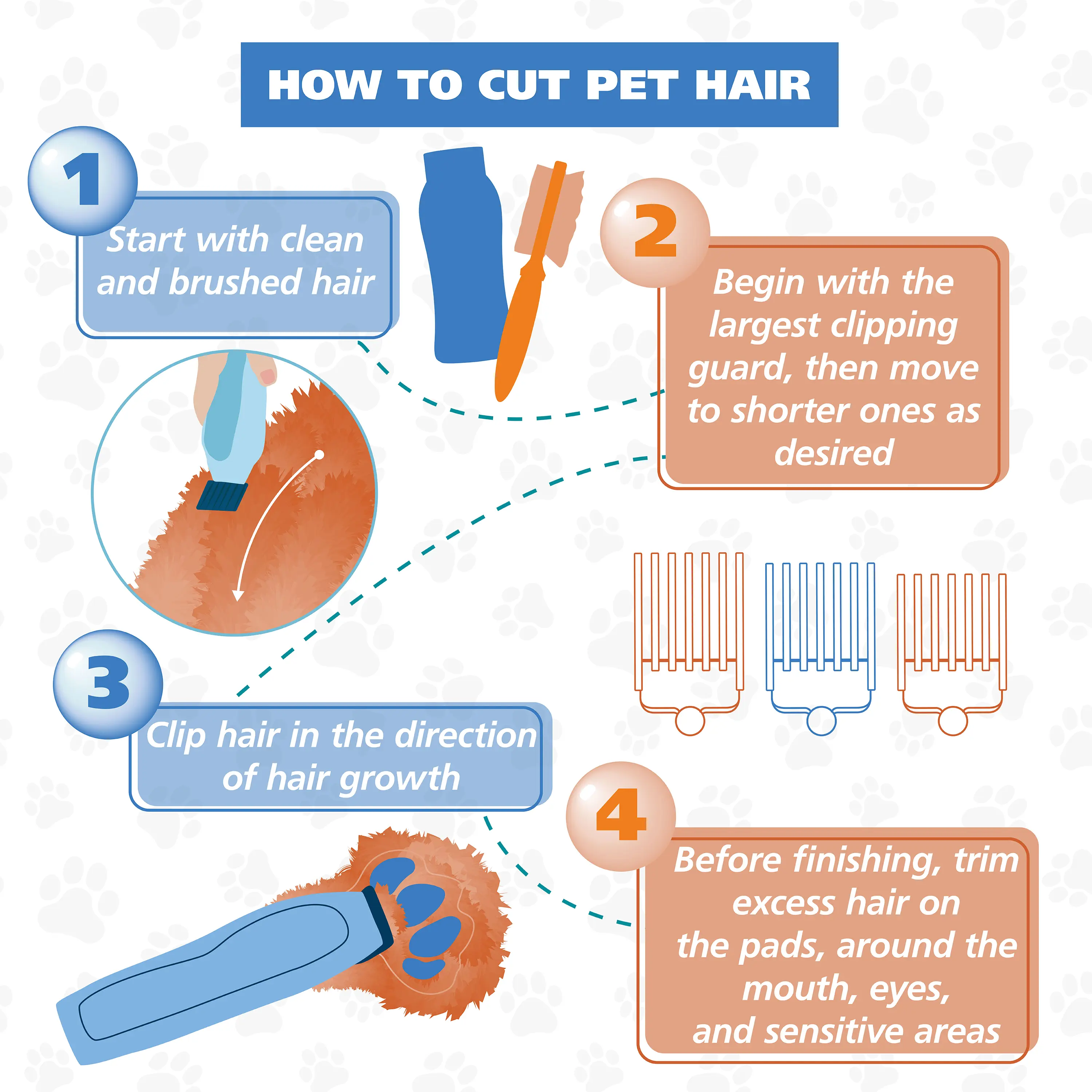 HOW TO CUT PET HAIR

1

Start with clean and brushed hair

2

Begin with the largest clipping guard, then move to shorter ones as desired

3

Clip hair in the direction of hair growth

4

Before finishing, trim excess hair on the pads, around the mouth, eyes, and sensitive areas