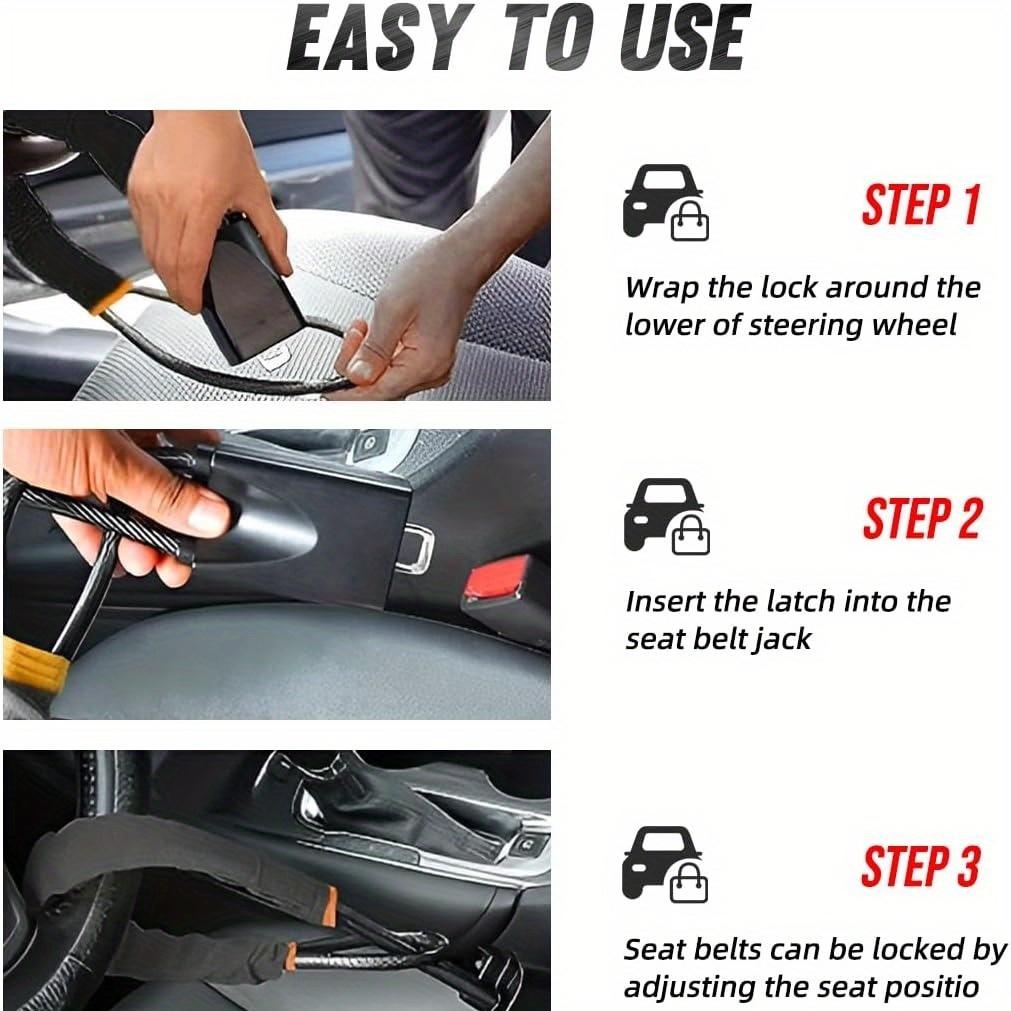 EASY TO USE

STEP 1

Wrap the lock around the lower of steering wheel

STEP 2

Insert the latch into the seat belt jack

STEP 3

Seat belts can be locked by adjusting the seat positio