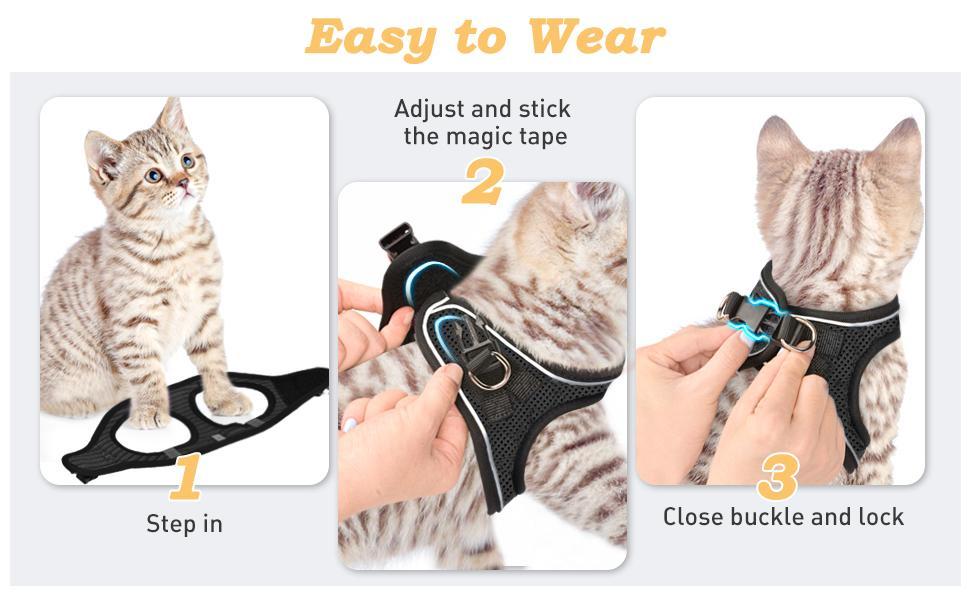 Easy to Wear

1
Step in

Adjust and stick the magic tape
2

3
Close buckle and lock