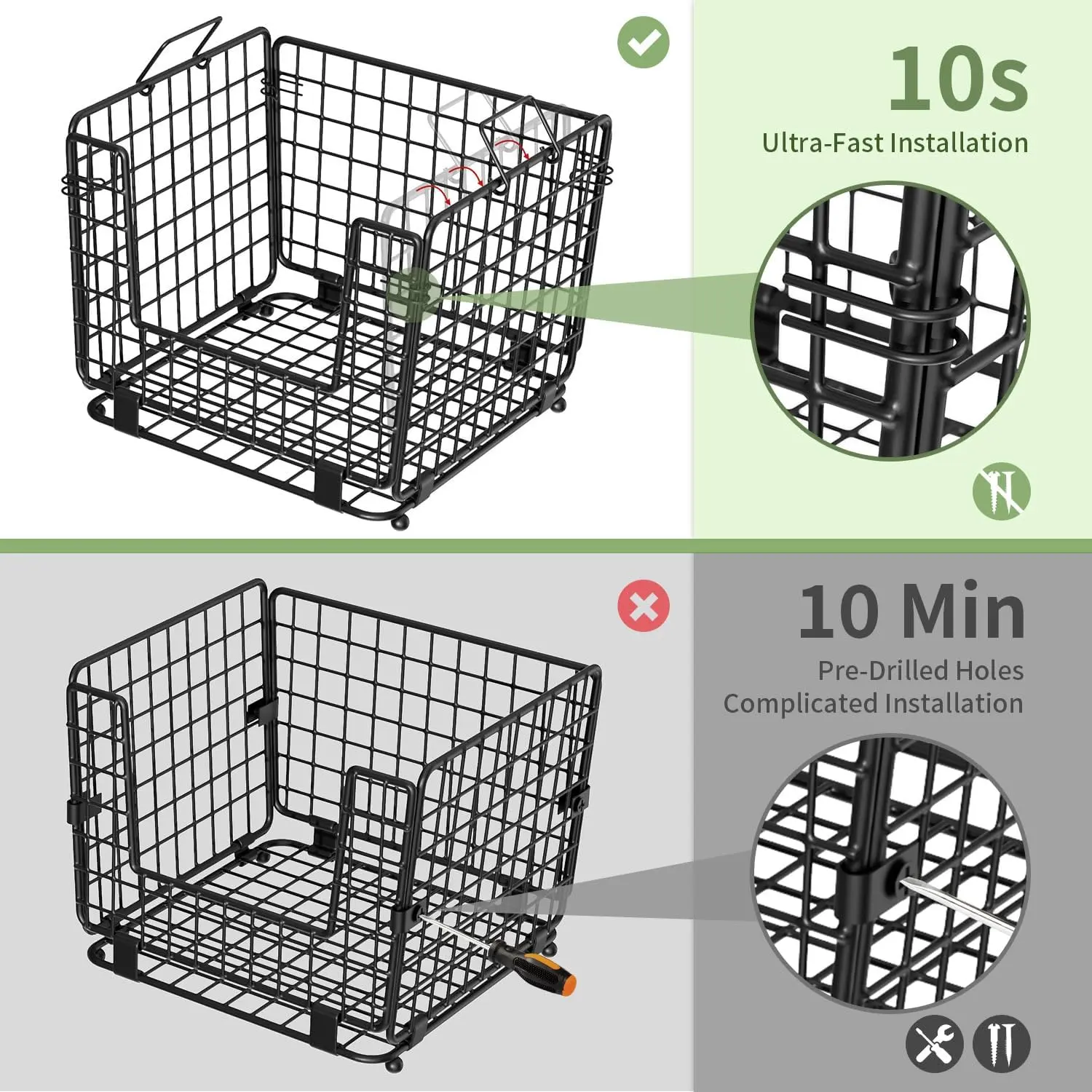 10s
Ultra-Fast Installation

10 Min
Pre-Drilled Holes
Complicated Installation