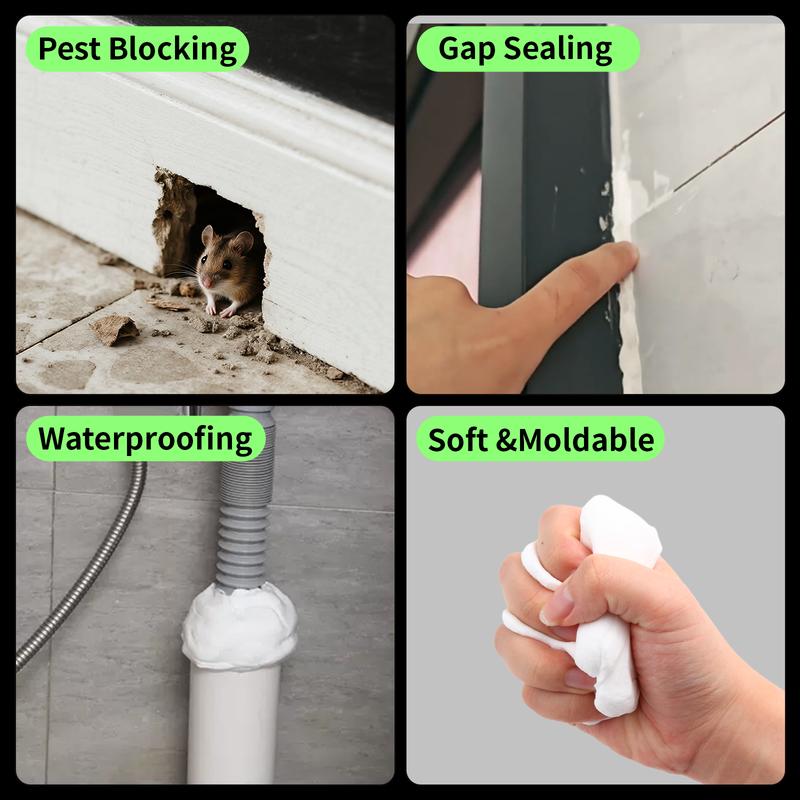 Pest Blocking

Gap Sealing

Waterproofing

Soft &Moldable