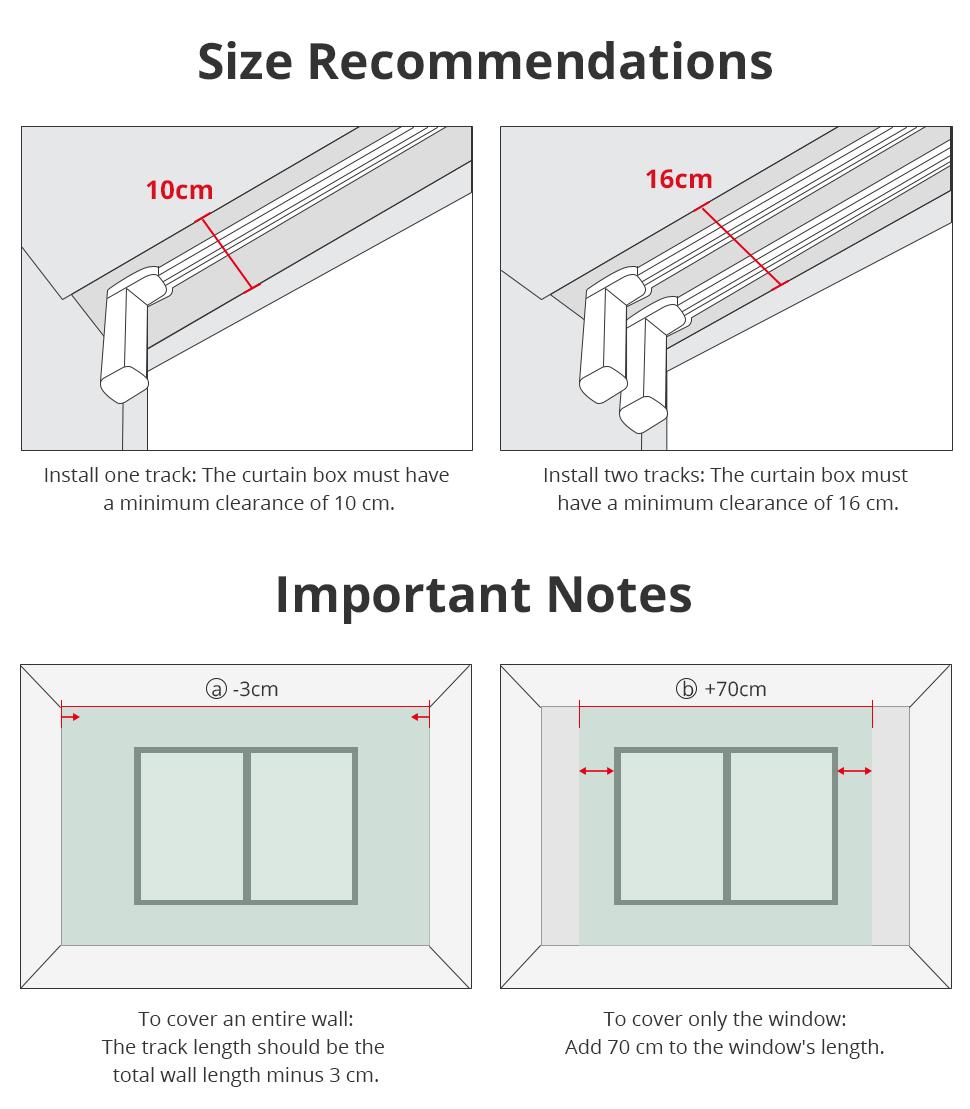 Size Recommendations

10cm

Install one track: The curtain box must have a minimum clearance of 10 cm.

16cm

Install two tracks: The curtain box must have a minimum clearance of 16 cm.

Important Notes

ⓐ -3cm

To cover an entire wall:
The track length should be the total wall length minus 3 cm.

ⓑ +70cm

To cover only the window:
Add 70 cm to the window's length.