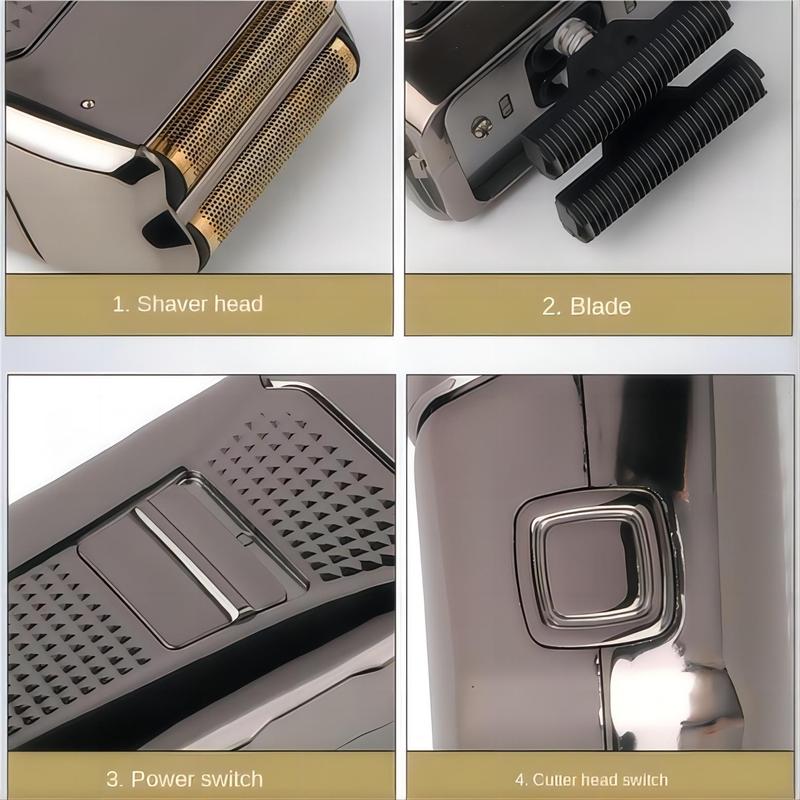 1. Shaver head

2. Blade

3. Power switch

4. Cutter head switch