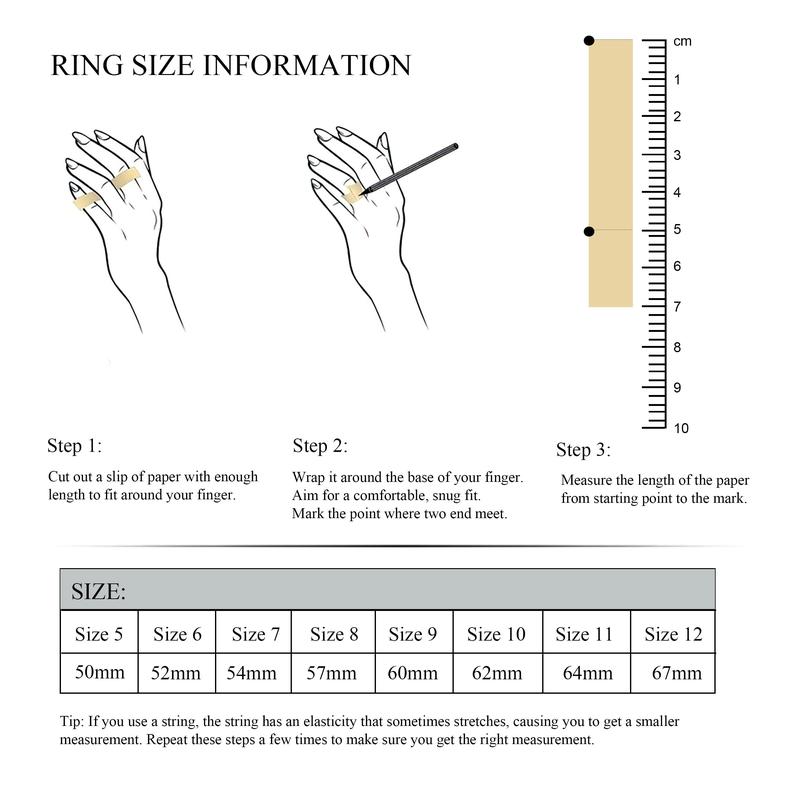 RING SIZE INFORMATION

cm
1
2
3
4
5
6
7
8
9
10

Step 1:

Cut out a slip of paper with enough length to fit around your finger.

Step 2:

Wrap it around the base of your finger. Aim for a comfortable, snug fit. Mark the point where two end meet.

Step 3:

Measure the length of the paper from starting point to the mark.

SIZE:

| Size 5 | Size 6 | Size 7 | Size 8 | Size 9 | Size 10 | Size 11 | Size 12 |
|---|---|---|---|---|---|---|---|
| 50mm | 52mm | 54mm | 57mm | 60mm | 62mm | 64mm | 67mm |

Tip: If you use a string, the string has an elasticity that sometimes stretches, causing you to get a smaller measurement. Repeat these steps a few times to make sure you get the right measurement.