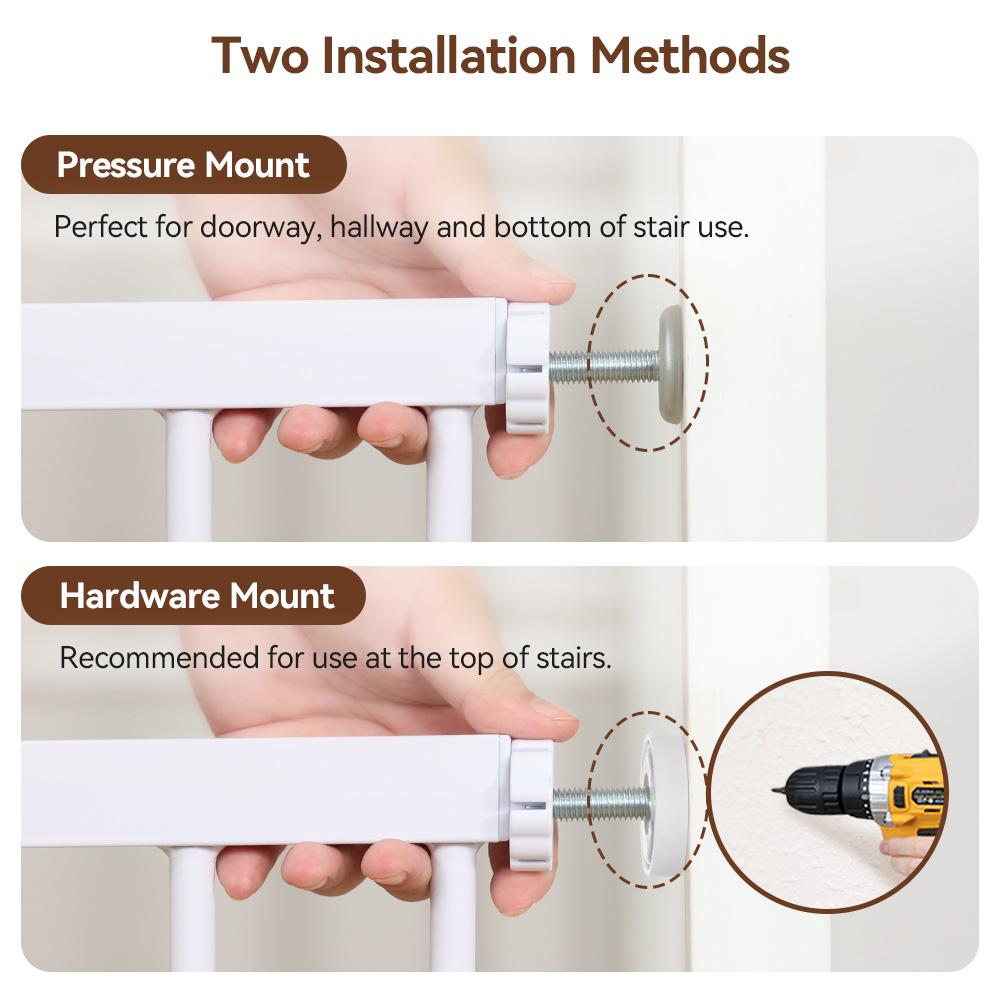 Two Installation Methods

Pressure Mount

Perfect for doorway, hallway and bottom of stair use.

Hardware Mount

Recommended for use at the top of stairs.