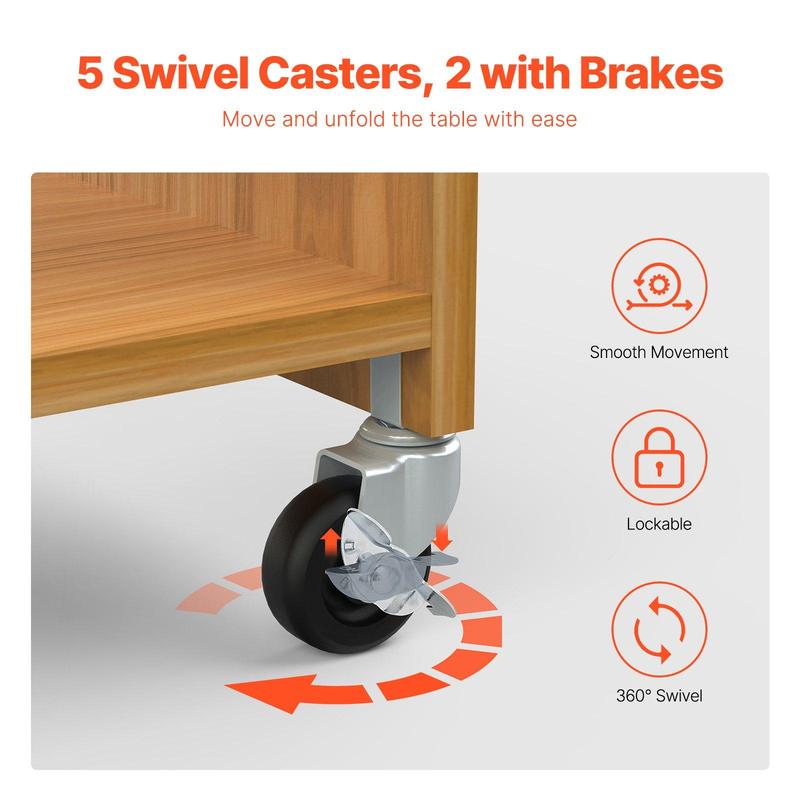 5 Swivel Casters, 2 with Brakes

Move and unfold the table with ease

Smooth Movement

Lockable

360° Swivel