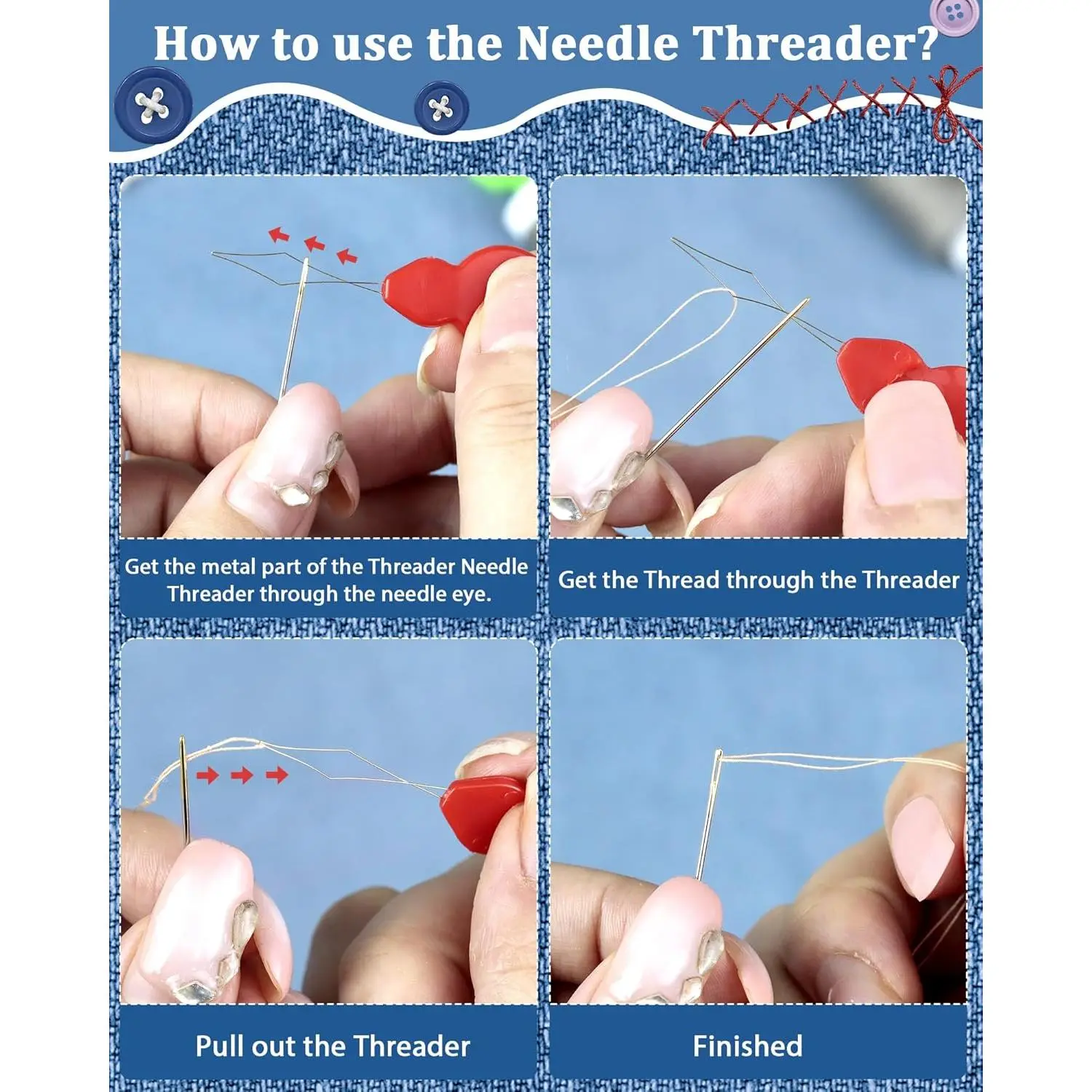 How to use the Needle Threader?

Get the metal part of the Threader Needle Threader through the needle eye.

Get the Thread through the Threader

Pull out the Threader

Finished