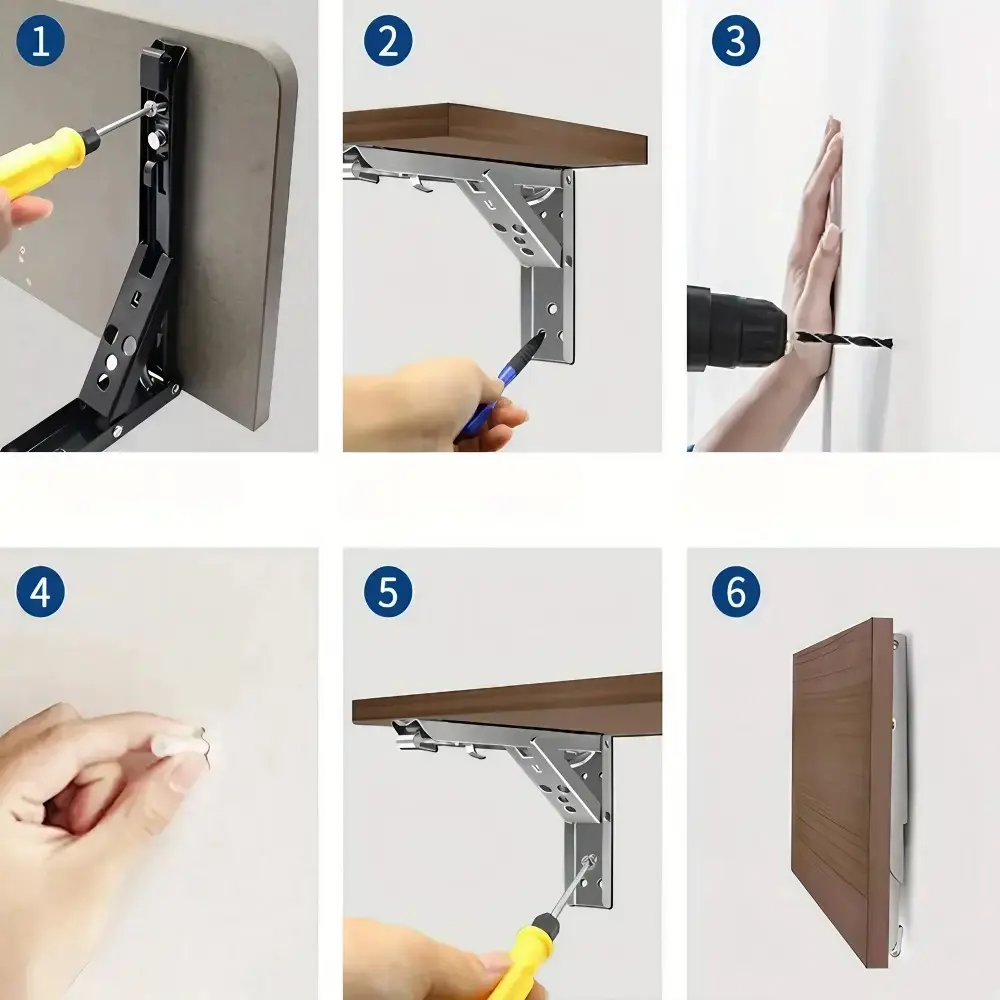 1

2

3

4

5

6